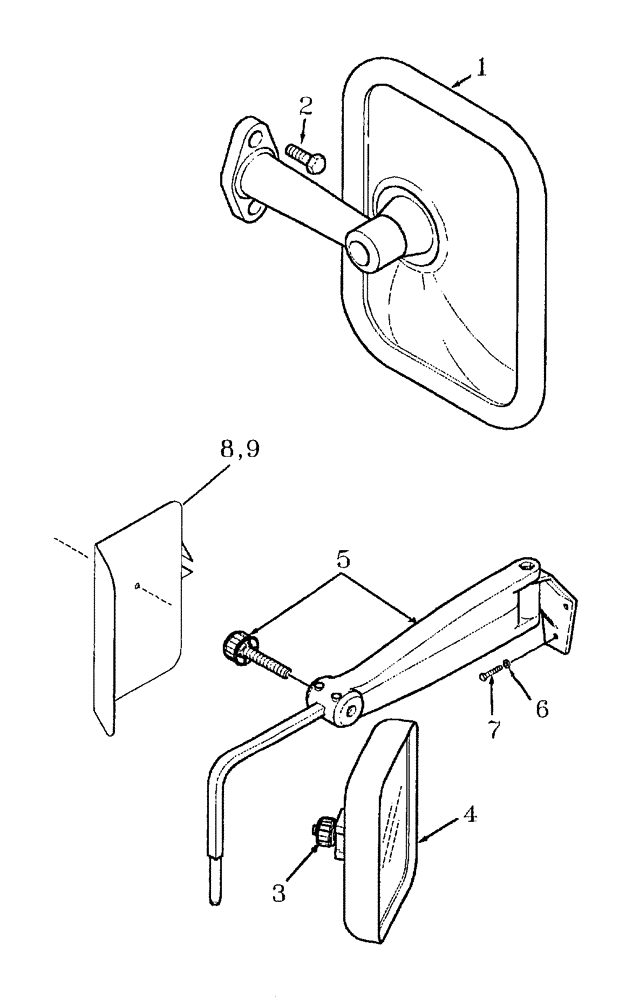 1
2
8,9
5
6
7
4
3