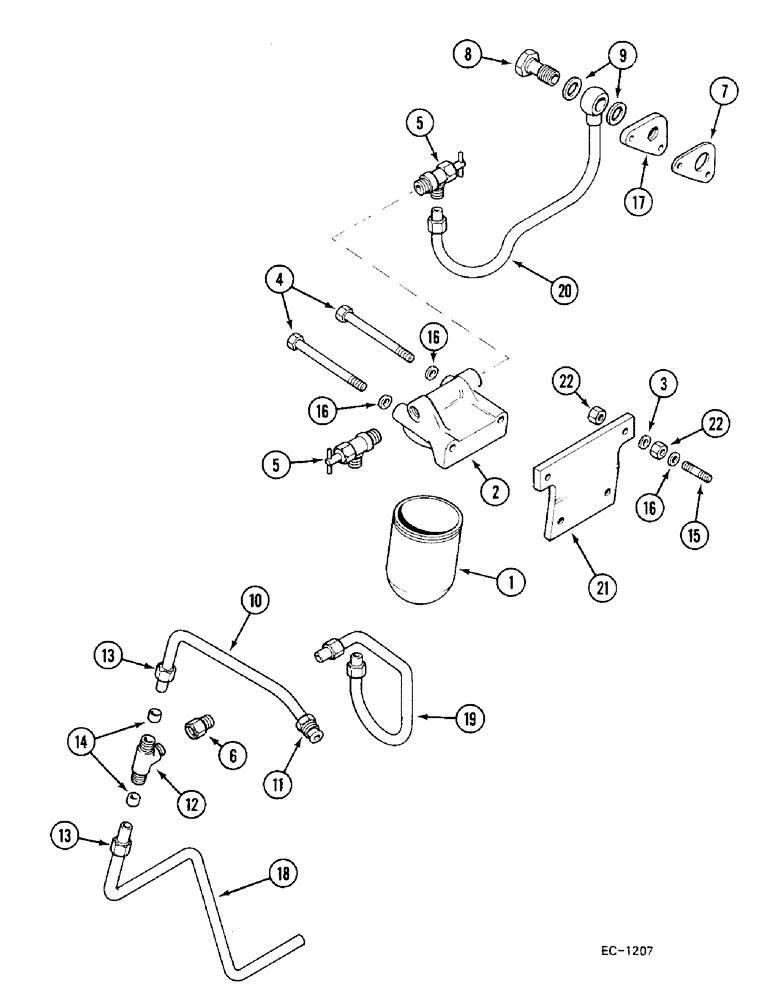 8
9
7
5
17
20
4
16
22
3
22
16
5
2
16
15
1
21
10
13
19
14
6
11
12
13
18
EC-1207