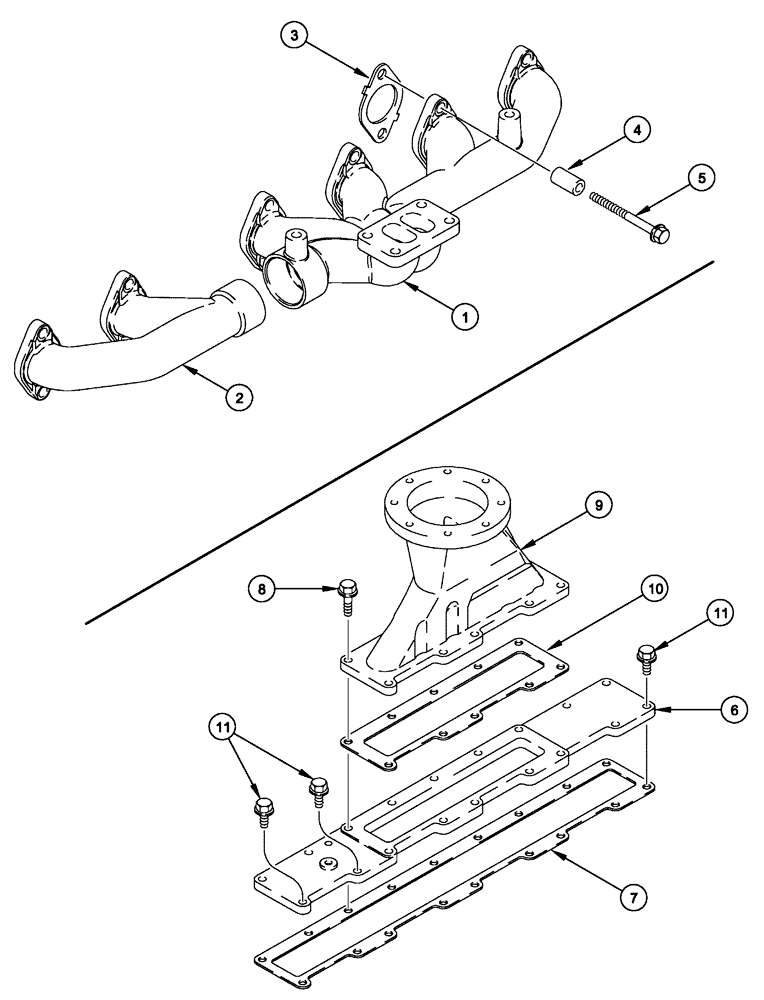 3
4
5
1
2
9
8
10
11
6
11
7