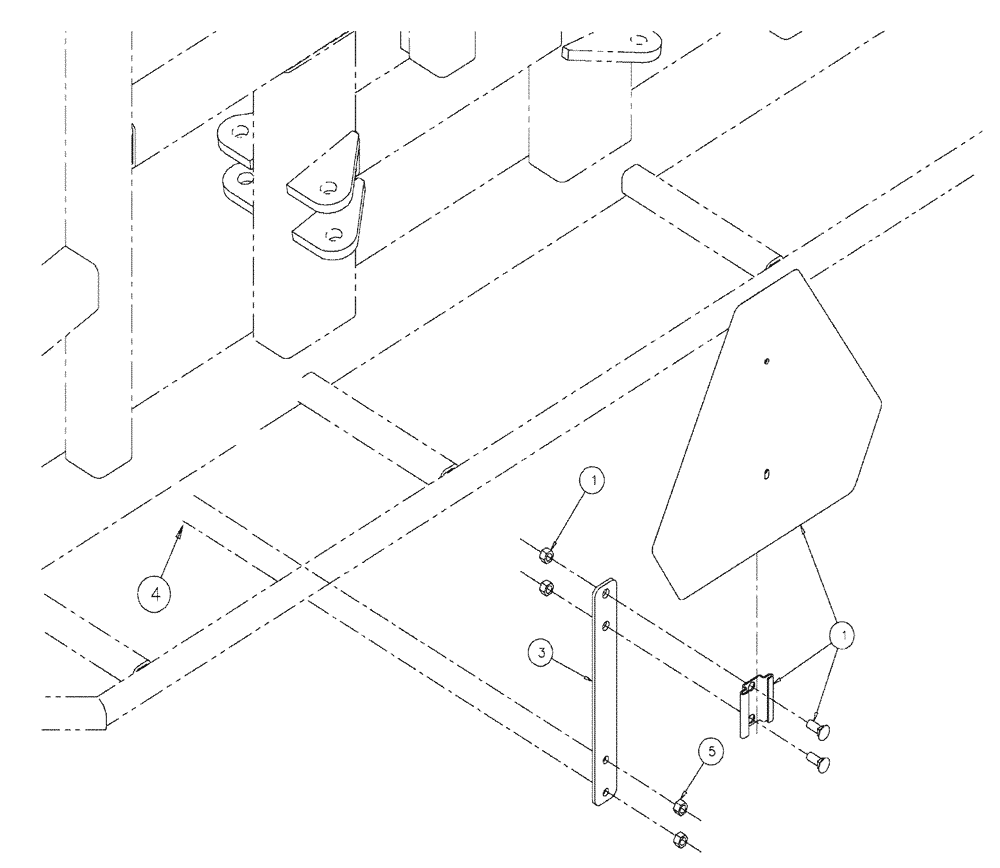 1
4
3
1
5