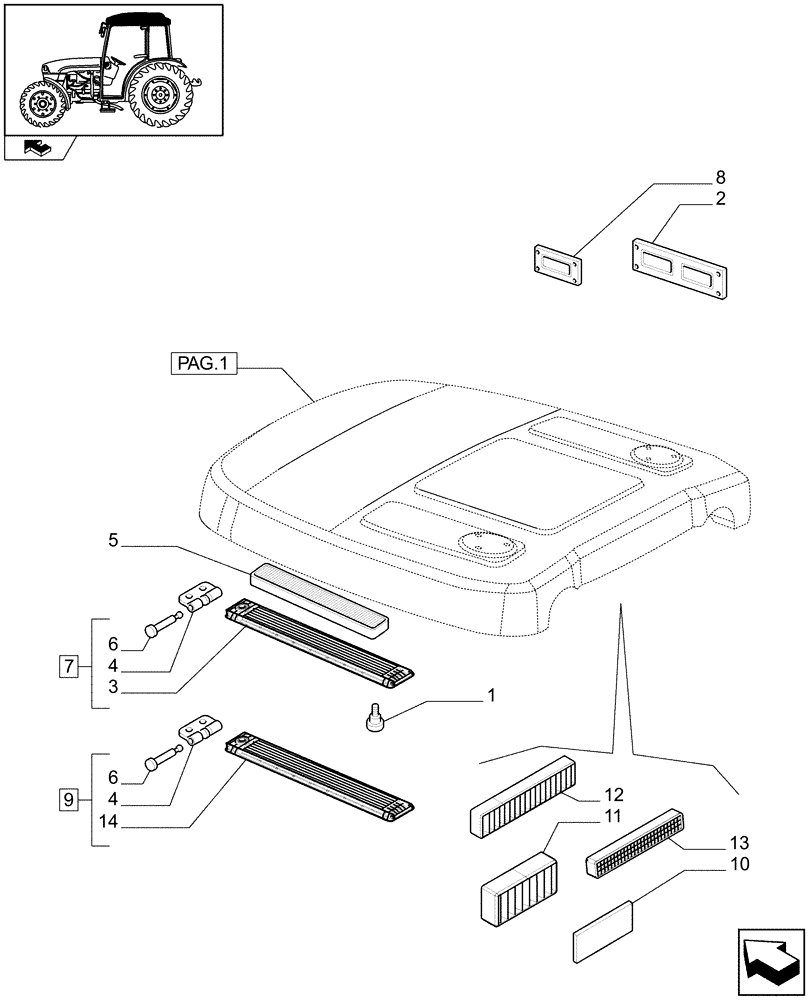 8
2
PAG.1
5
7
6
4
3
1
9
6
4
14
12
11
13
10