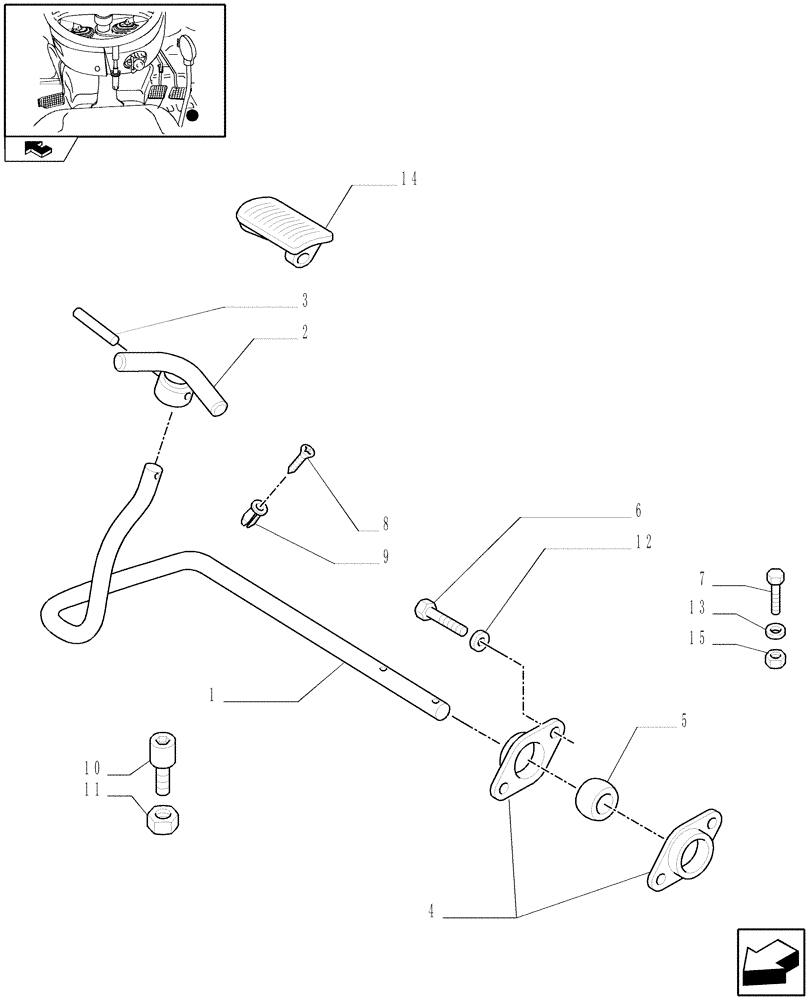 14
3
2
8
9
6
12
7
13
15
1
5
10
11
4