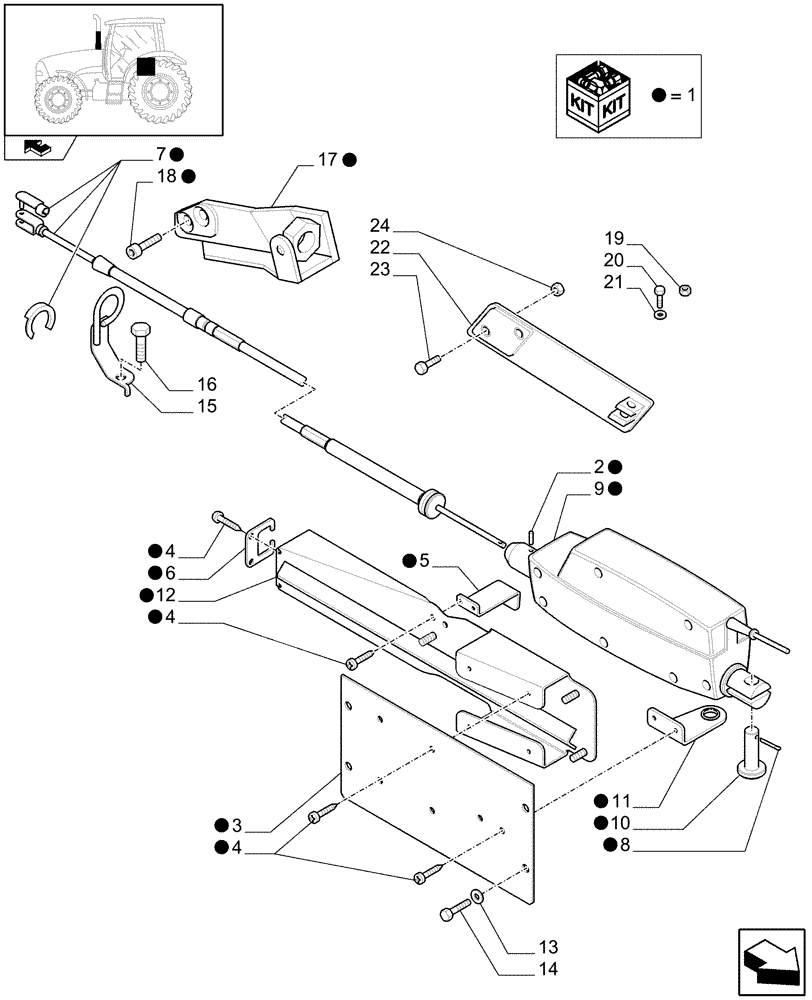 KIT KIT ● = 1

7 ●
18 ●
17 ●
24
22
23
19
20
21
16
15
2 ●
9 ●
● 4
● 6
● 12
● 4
● 5
● 3
● 4
● 11
● 10
● 8
13
14