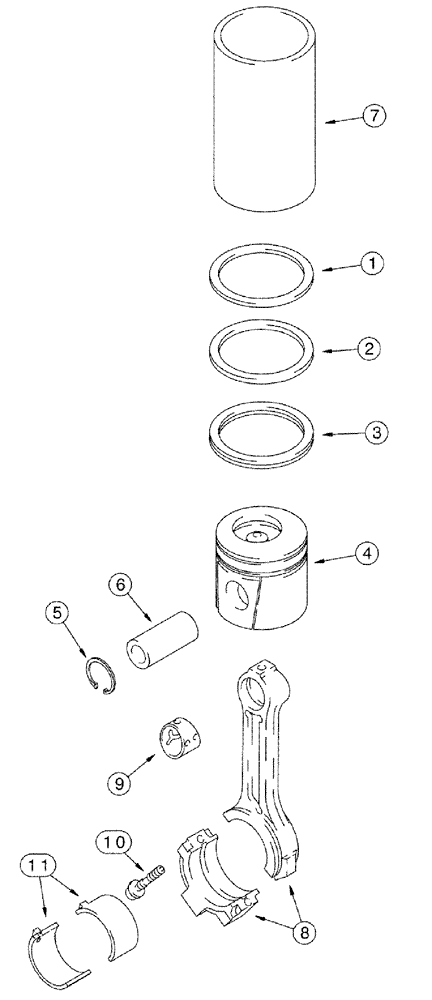 7
1
2
3
4
6
5
9
10
11
8