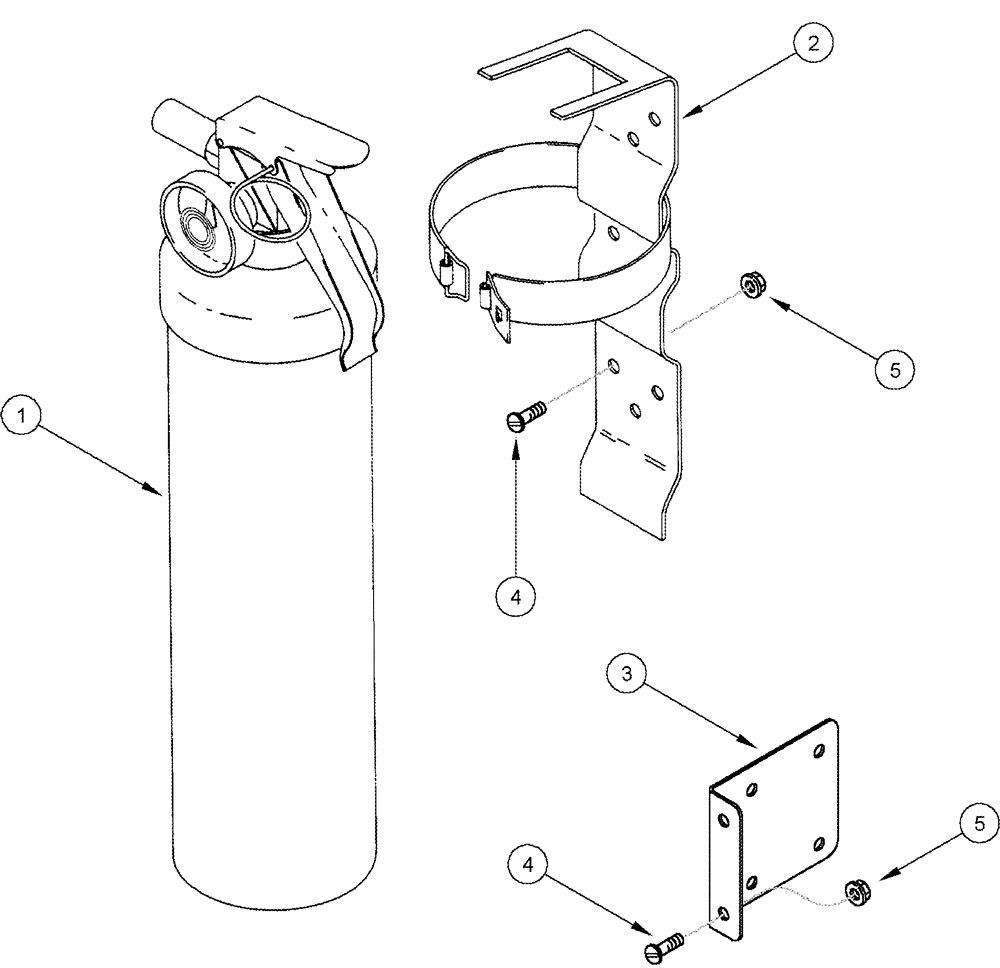 2

5

1

4

3

5

4