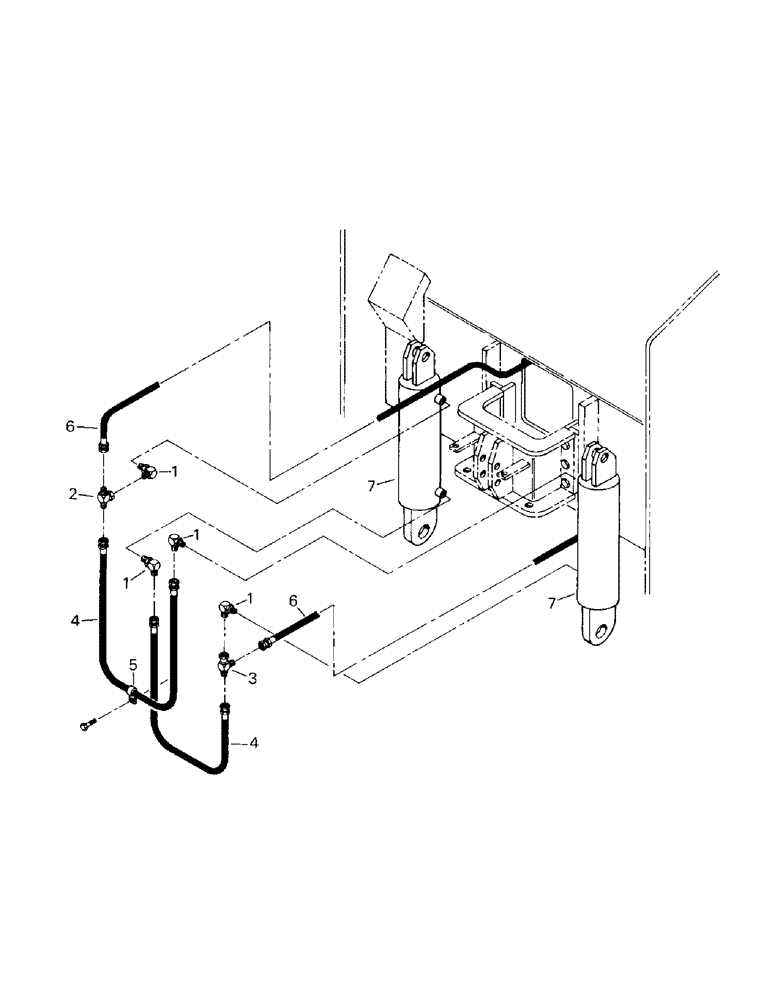 6
1
2
7
1
1
4
1
6
7
5
3
4