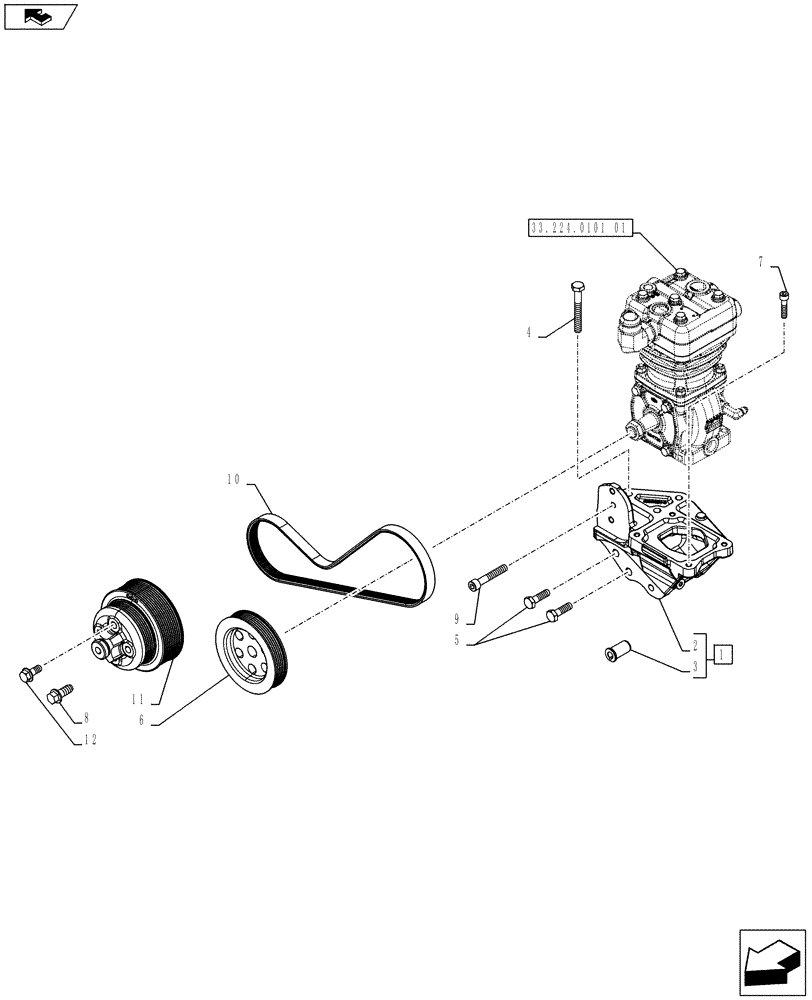 33.224.0101 01
7
4
10
9
5
2
3
1
11
6
8
12