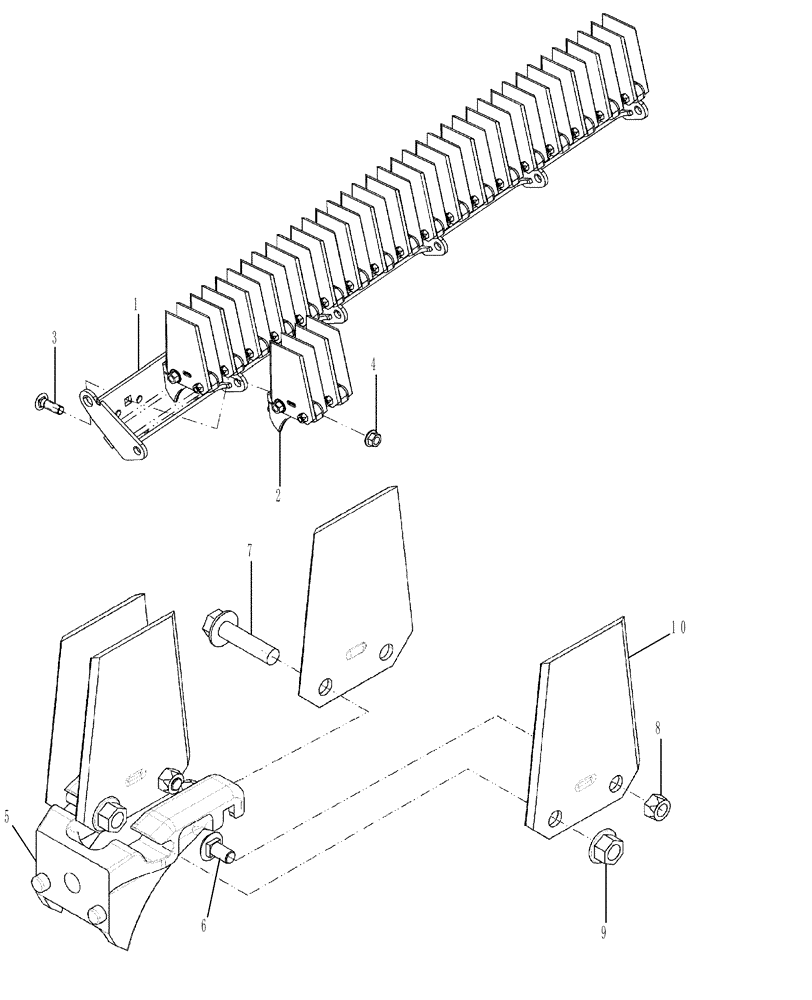 1
3
4
2
7
10
8
5
6
9