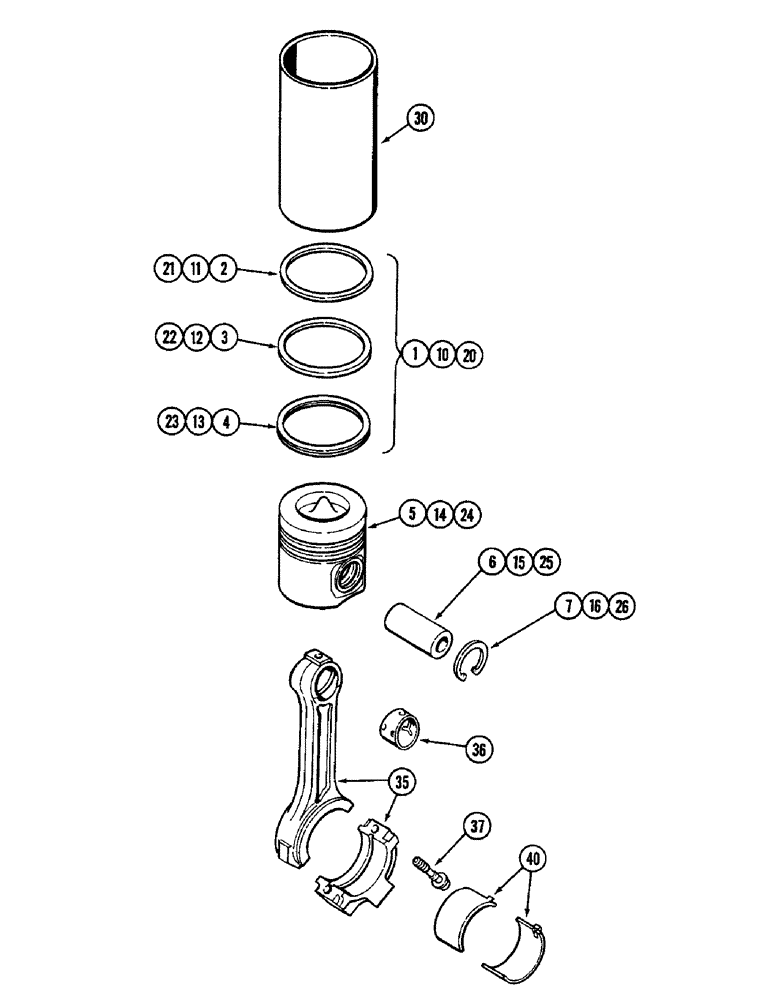 30
21 11 2
22 12 3
1 10 20
23 13 4
5 14 24
6 15 25
7 16 26
36
35
37
40