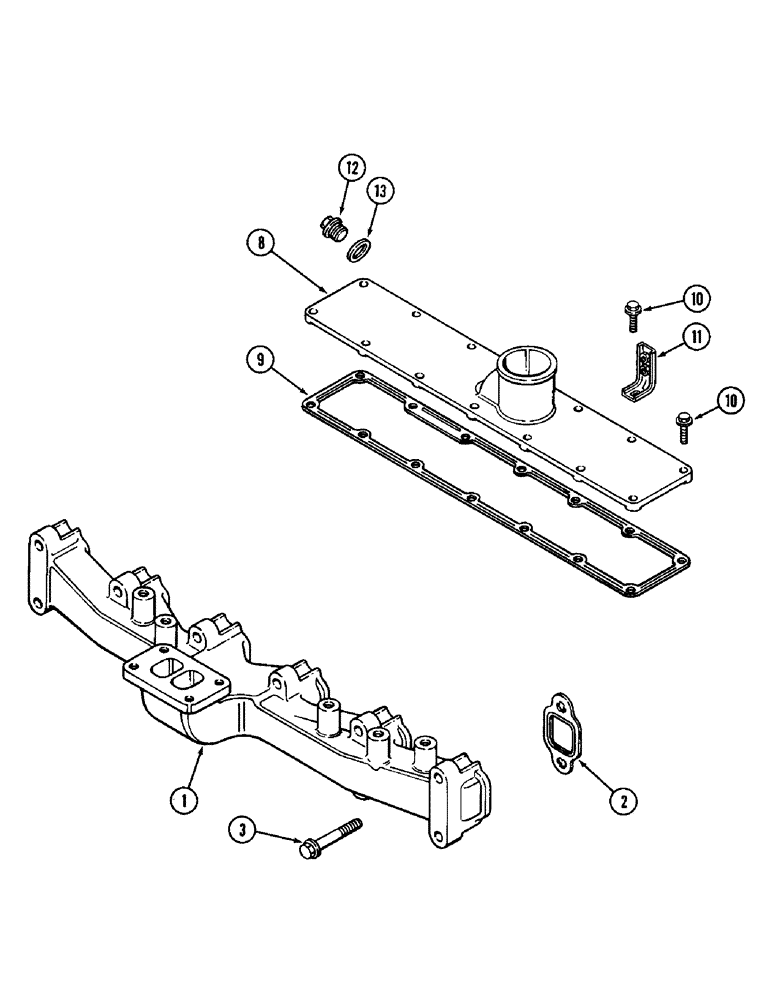 12
13
8
10
11
9
10
1
2
3