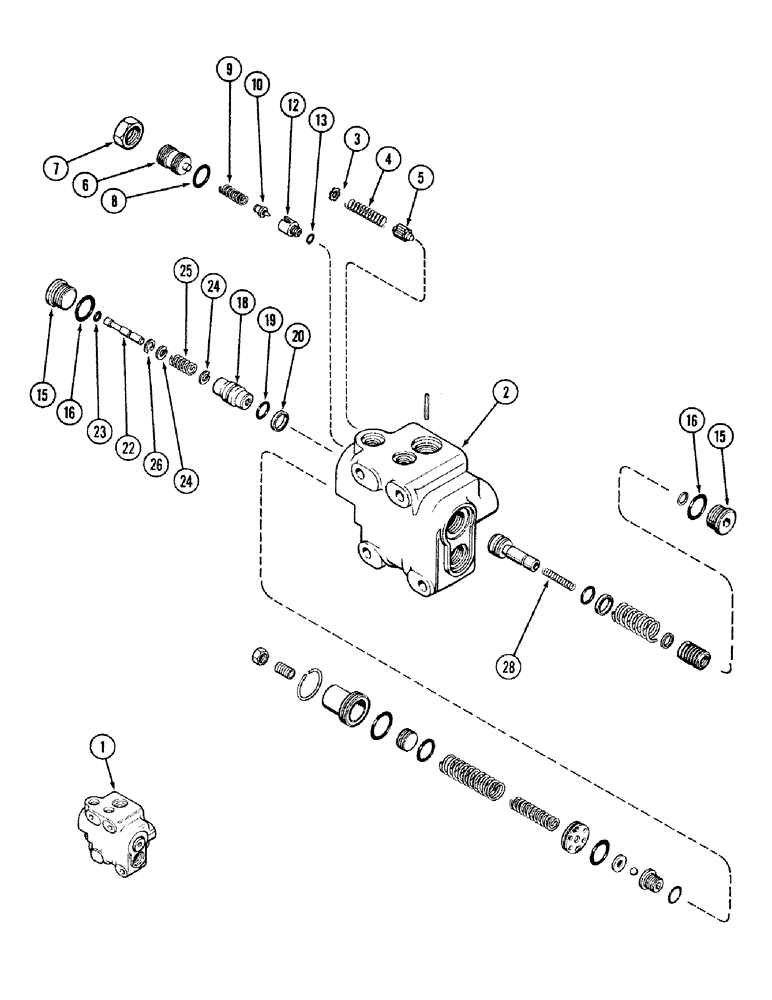 9
10
12
13
3
4
5
7
6
8
25
24
18
19
20
15
16
23
22
26
24
2
16
15
28
1