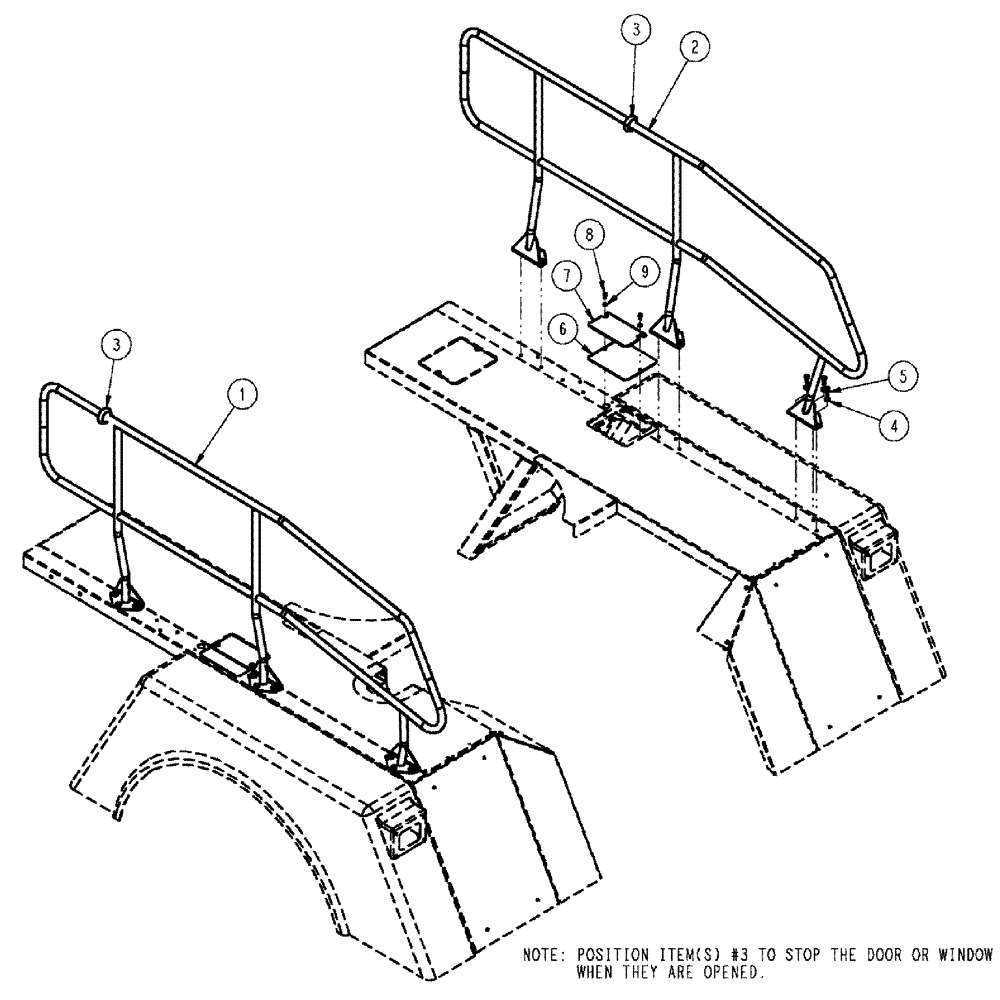 3
2
8
9
7
6
5
4
3
1

NOTE: POSITION ITEM(S) #3 TO STOP THE DOOR OR WINDOW WHEN THEY ARE OPENED.