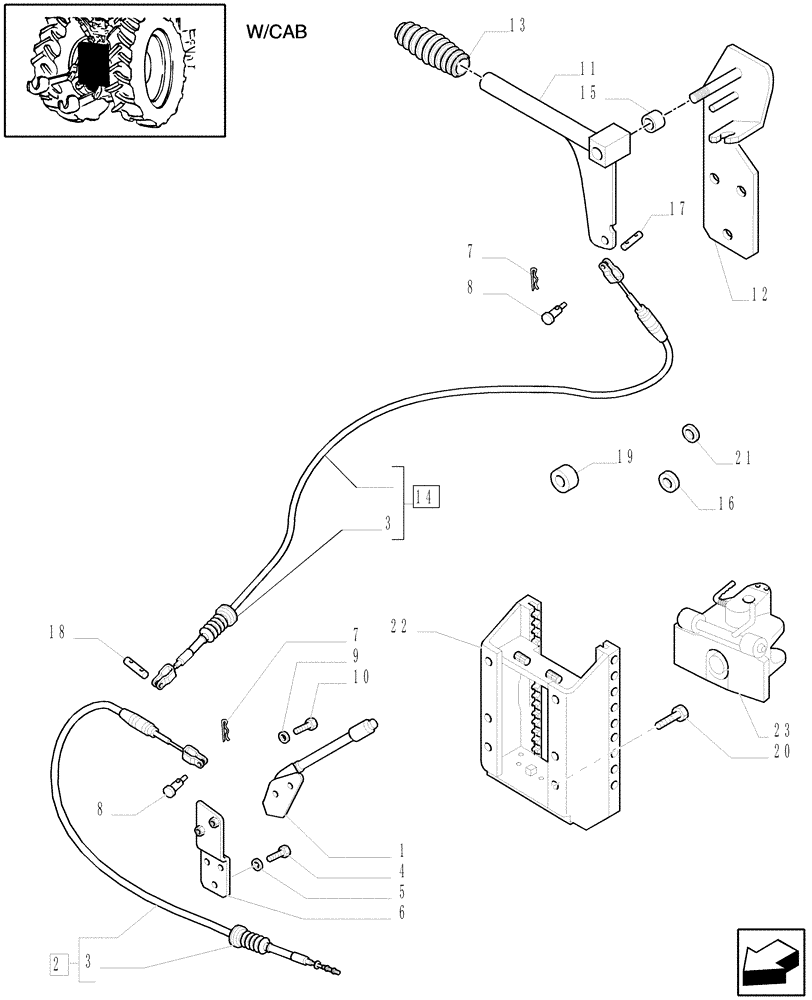 W/CAB

13
11
15
17
12
7
8
19
21
16
14
3
22
23
20
18
7
9
10
8
1
4
5
6
2
3