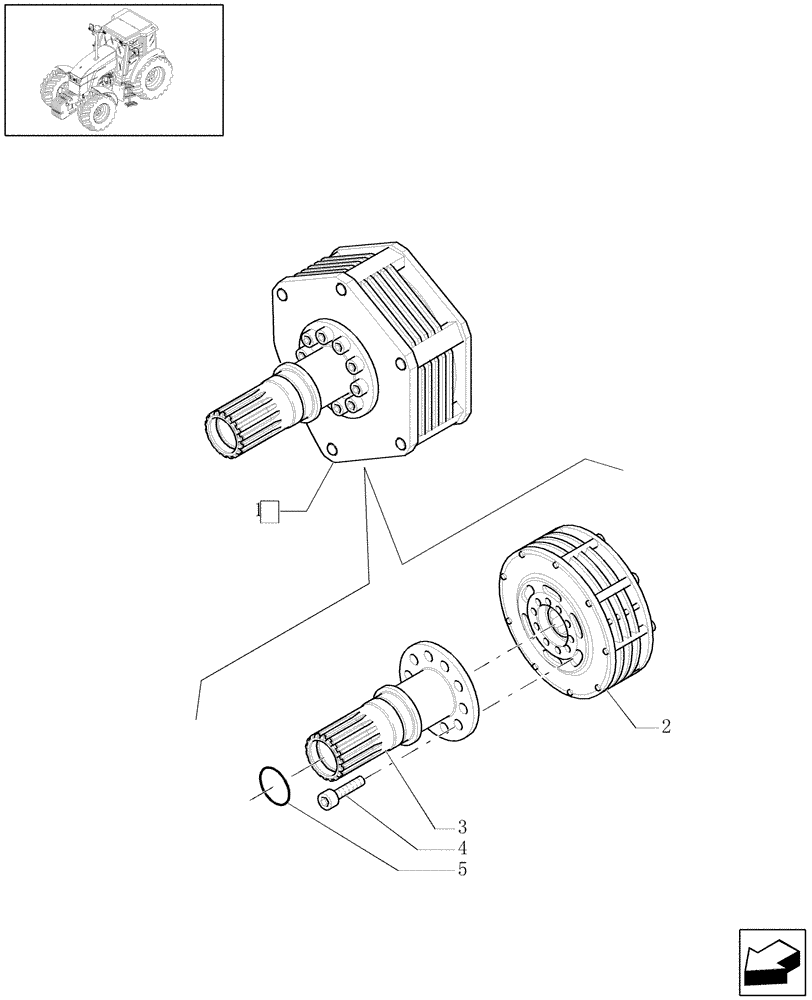 1
2
3
4
5