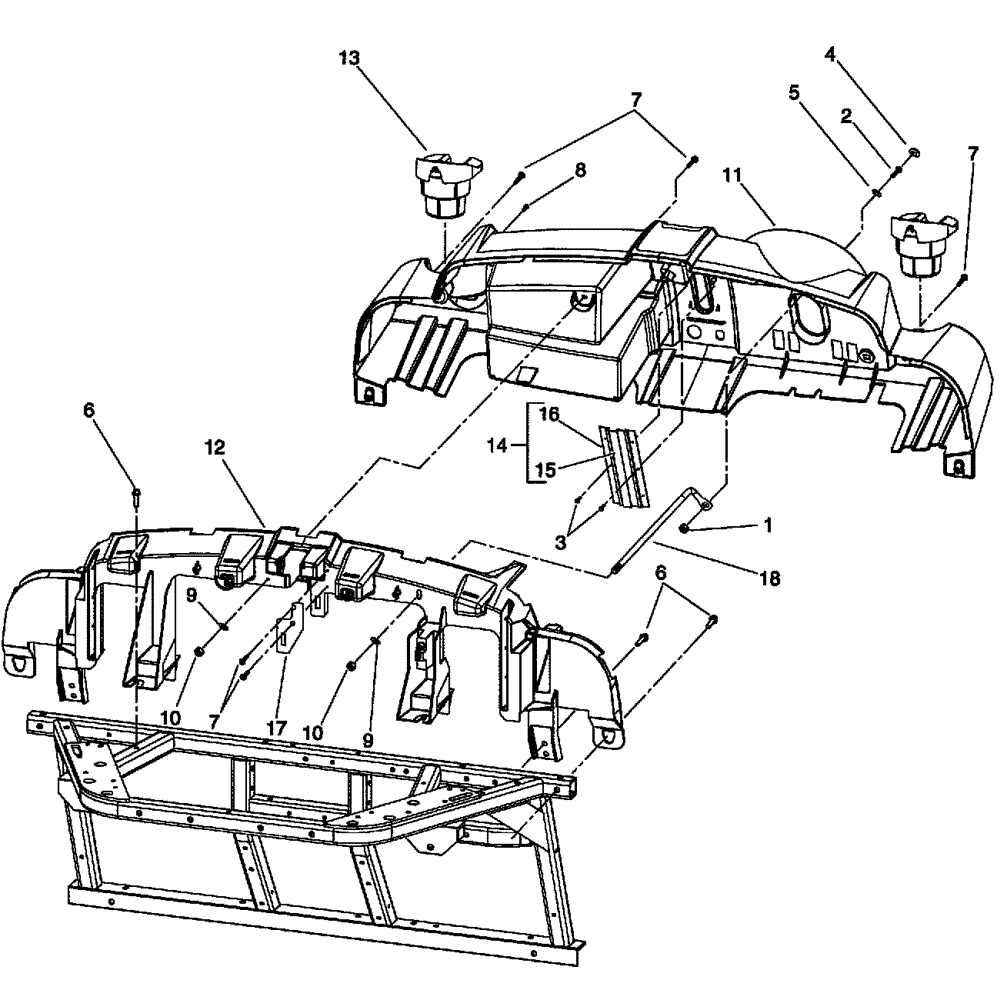 13
7
4
5
2
8
11
7
6
12
16
14
15
3
1
18
6
9
10
7
17
10
9