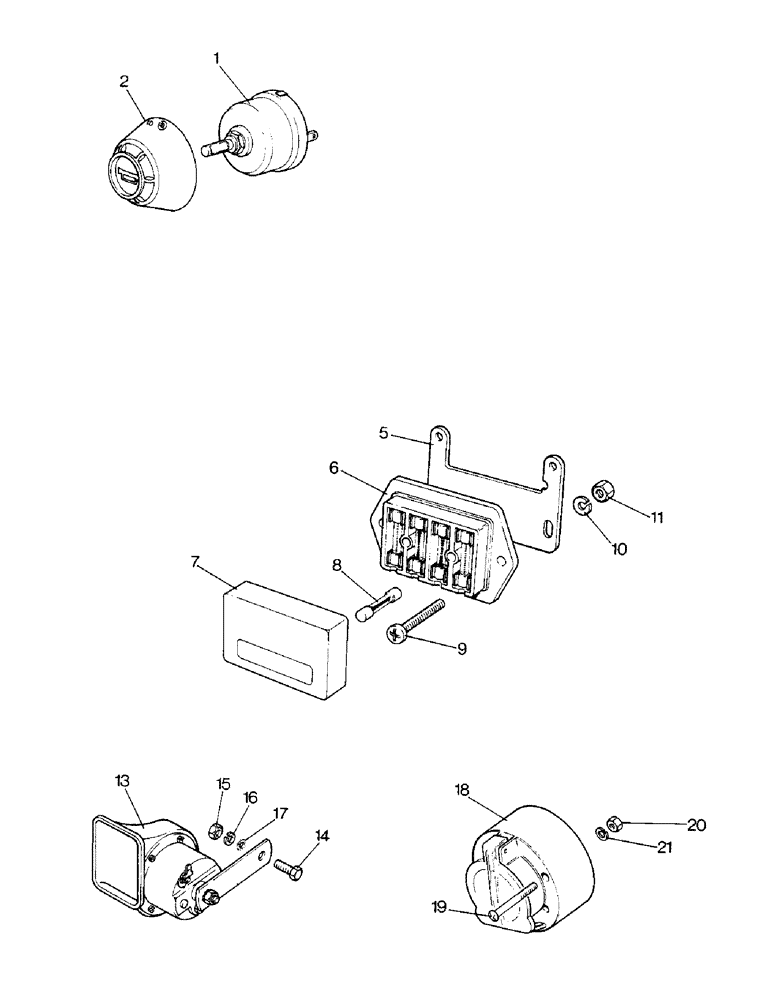 2
1
5
6
11
10
7
8
9
13
15
16
17
14
18
20
21
19