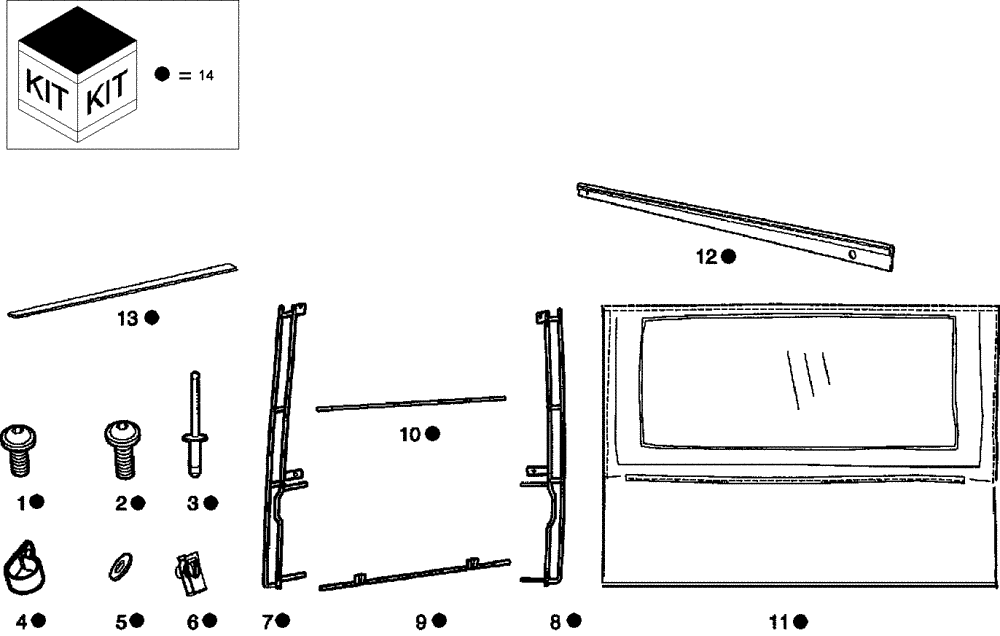 KIT KIT

● = 14

12 ●

13 ●

10 ●

1 ● 2 ● 3 ●

4 ● 5 ● 6 ● 7 ● 9 ● 8 ● 11 ●