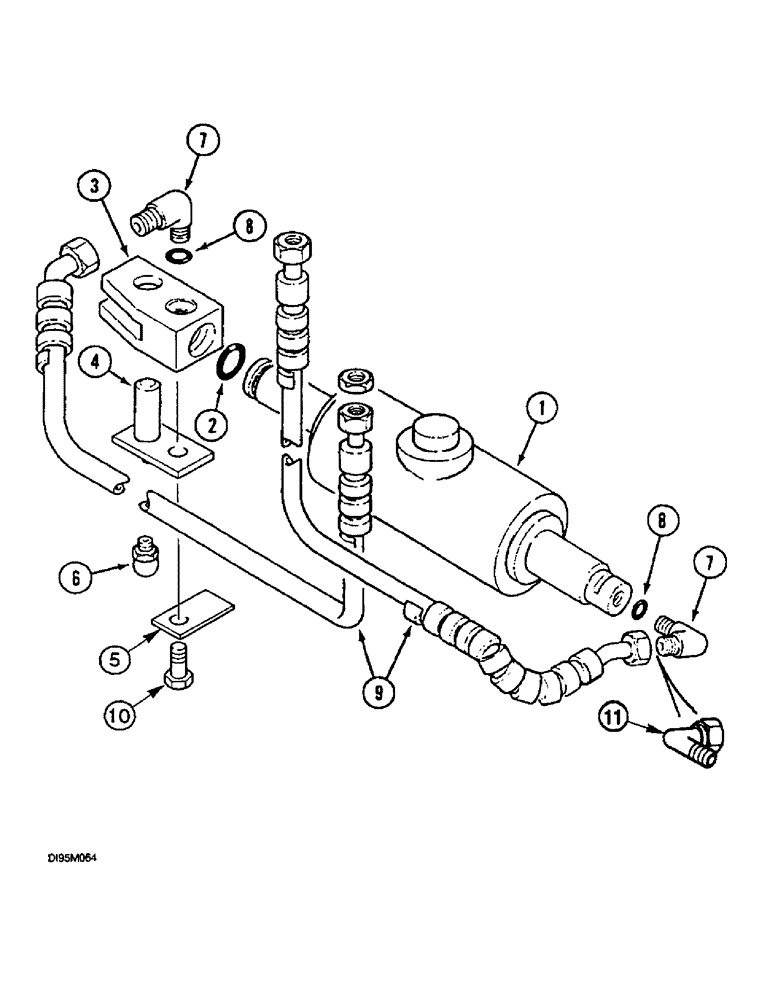 7
3
8
4
2
1
8
7
6
5
9
10
11
DI95M054