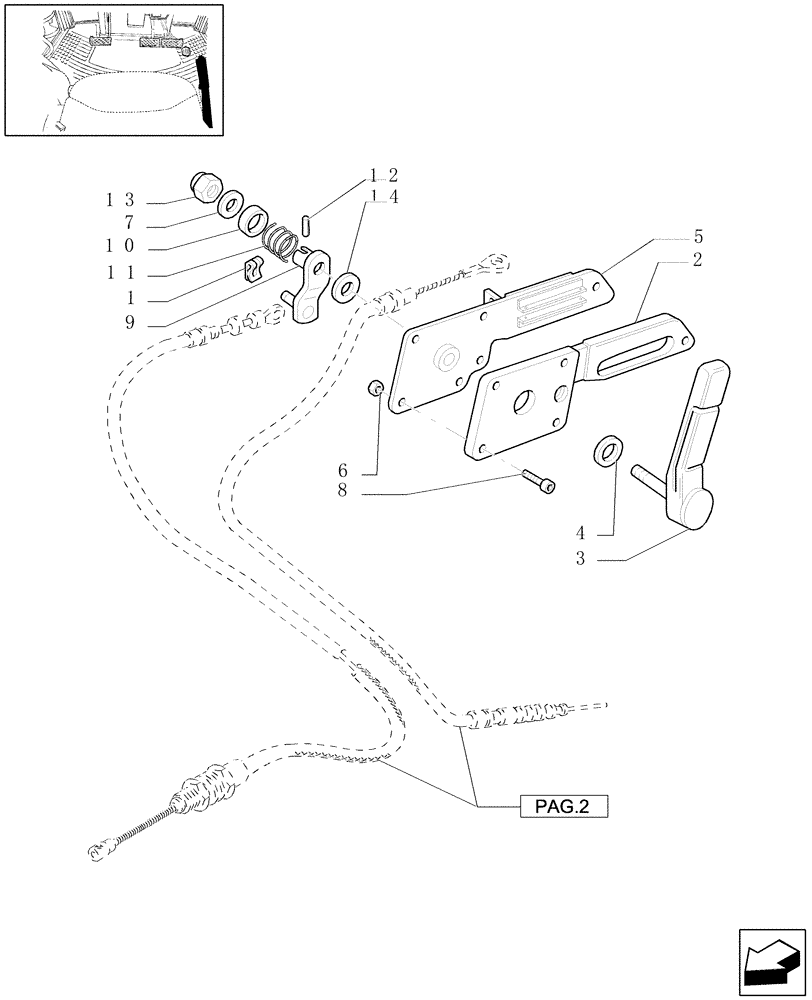 13
7
10
11
1
9
12
14
5
2
6
8
4
3
PAG.2