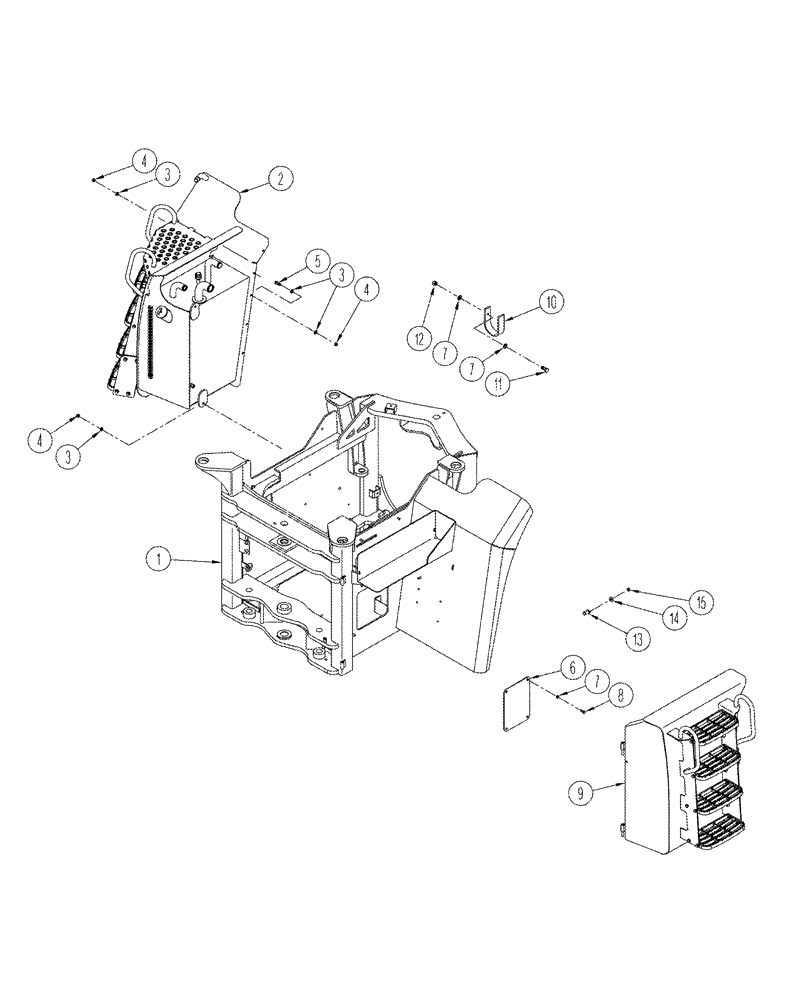 4
3
2
5
3
4
10
12
7
7
11
4
3
1
15
14
13
6
7
8
9