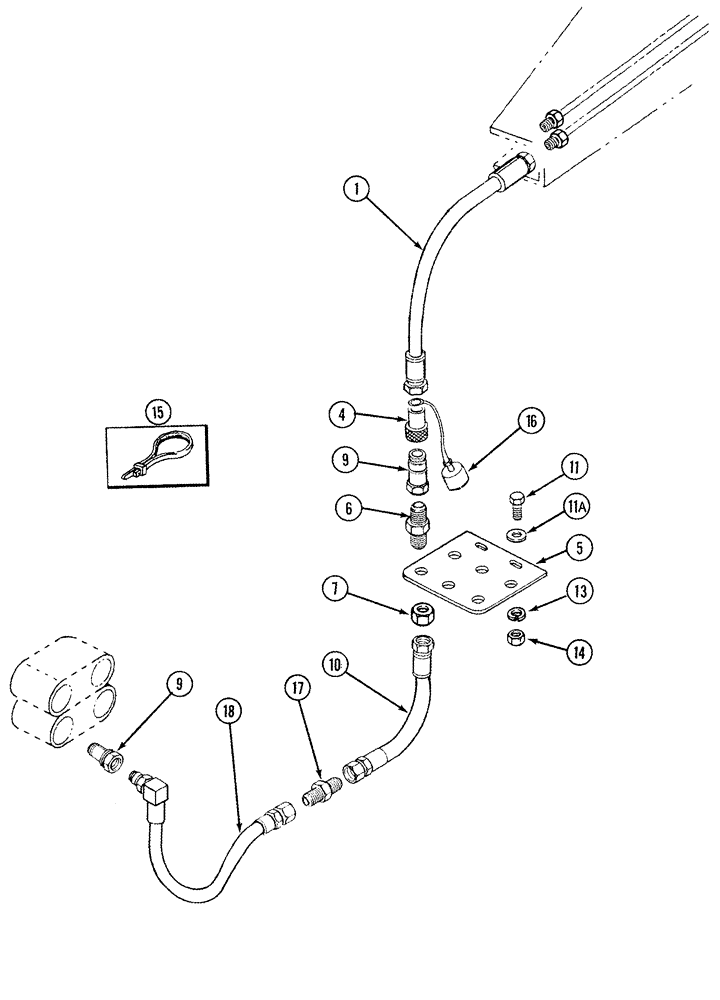 1
15
4
16
9
11
6
11A
5
7
13
14
10
9
18
17