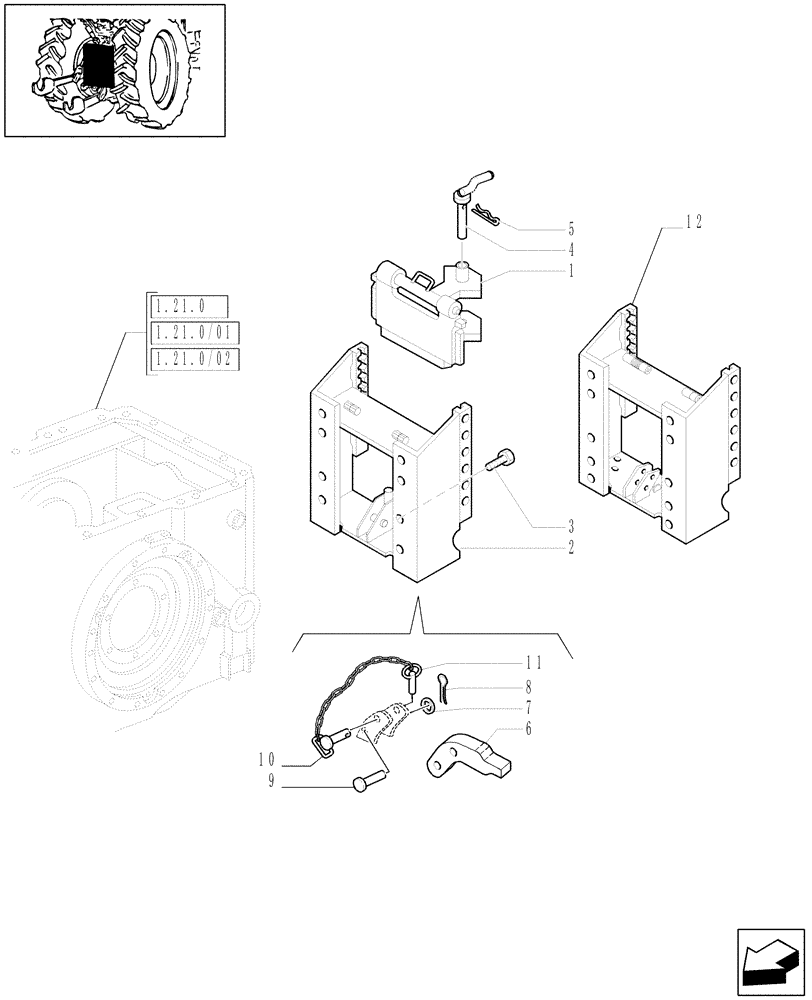 1.21.0
1.21.0/01
1.21.0/02
5
4
1
12
3
2
11
8
7
6
10
9