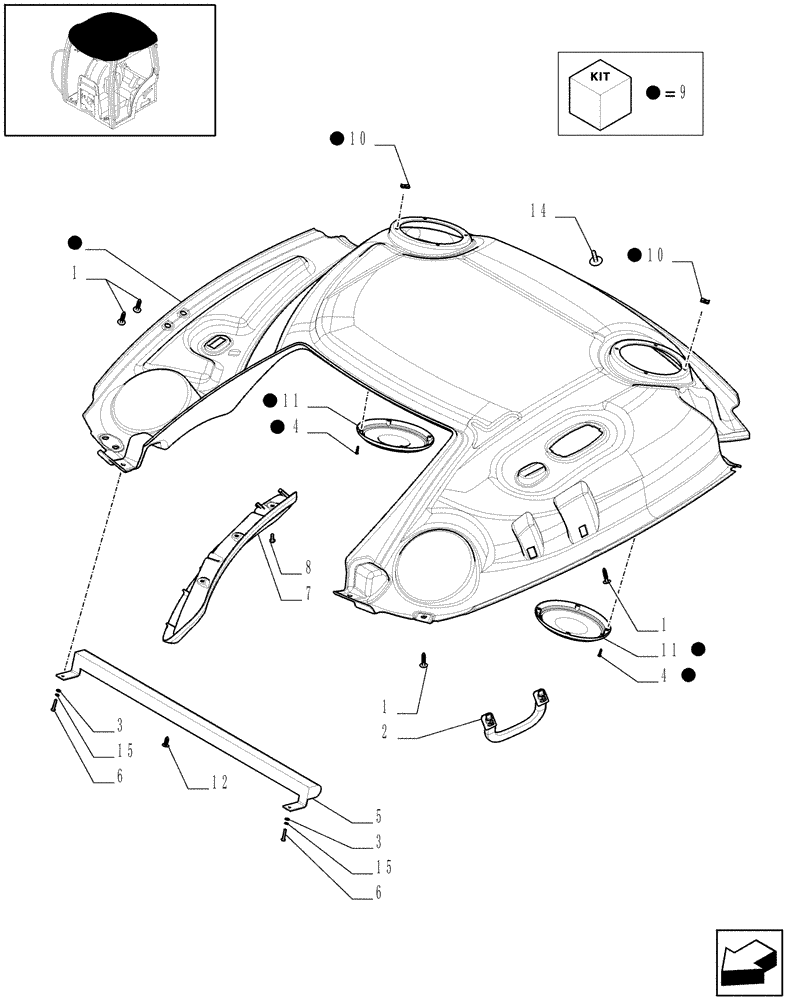 KIT
● = 9

● 10
14
● 10
●
1
● 11
● 4
8
7
1
11 ●
4 ●
1
2
3
15
6
12
5
3
15
6