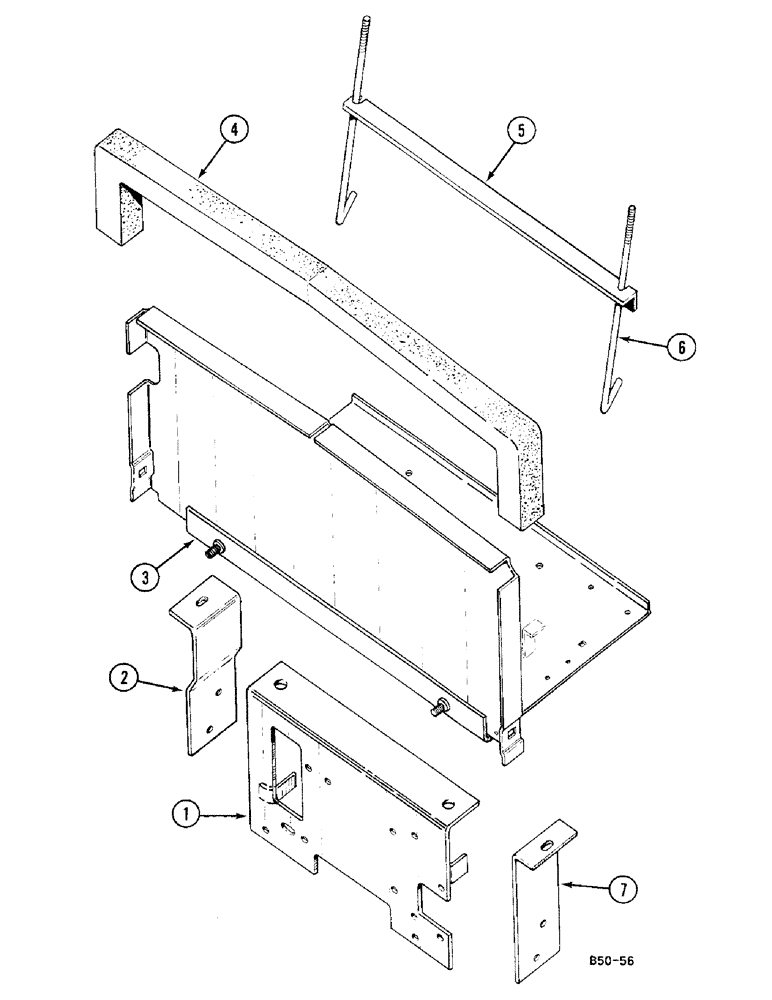 4
5
6
3
2
1
7
B50-56