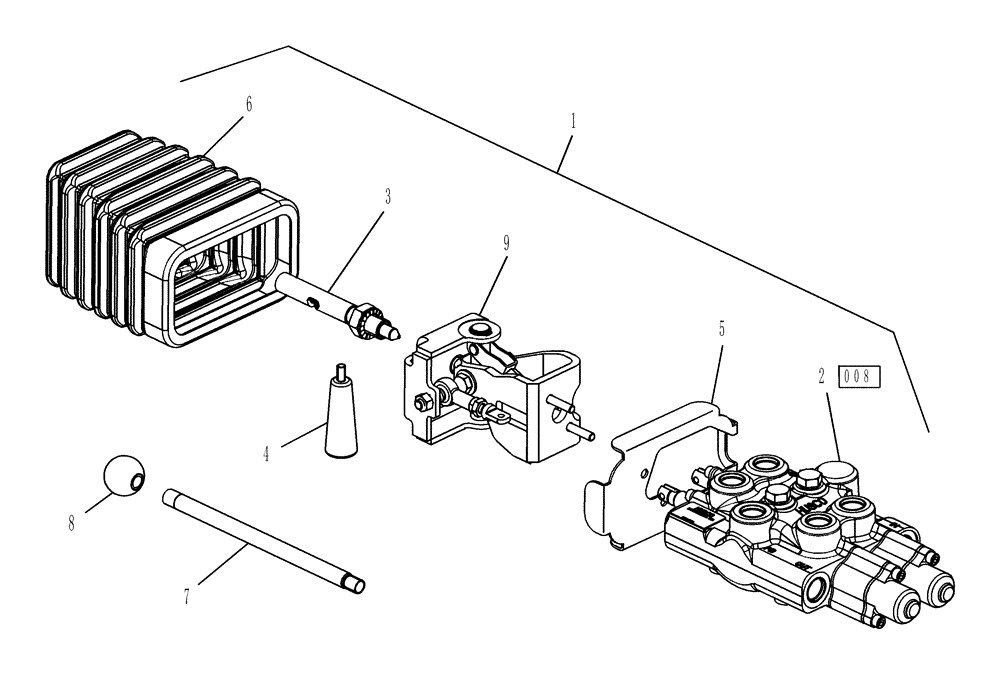 6
1
3
9
5
2 008
4
8
7