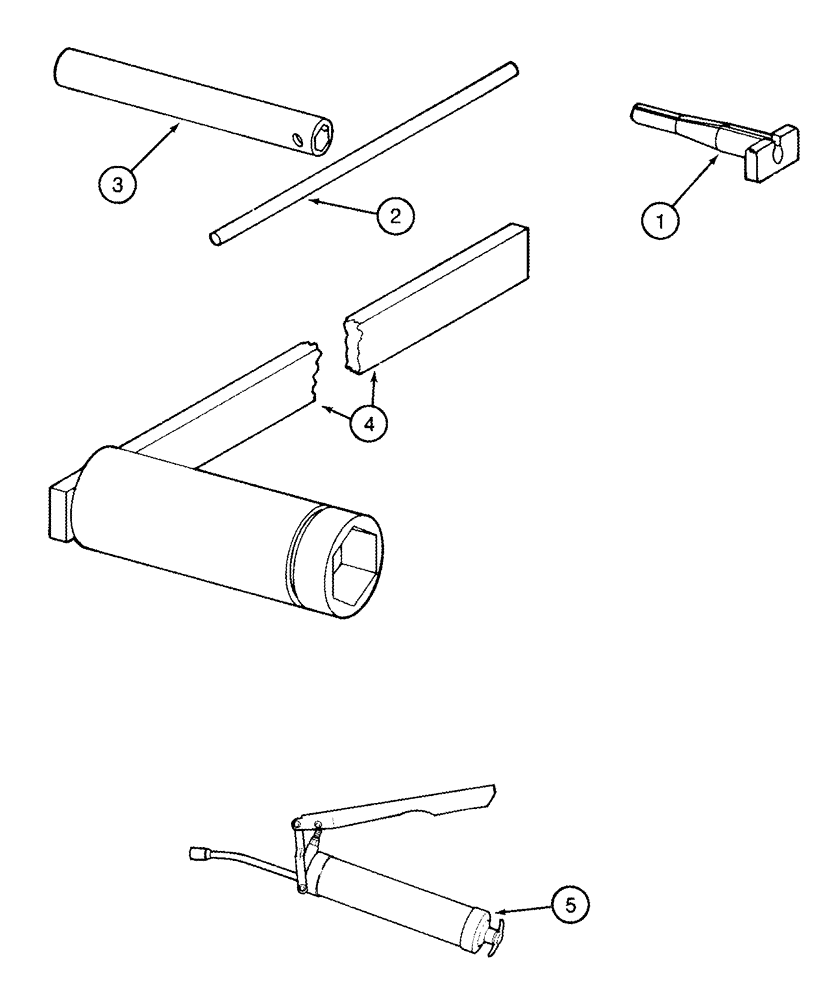 3
2
1
4
5