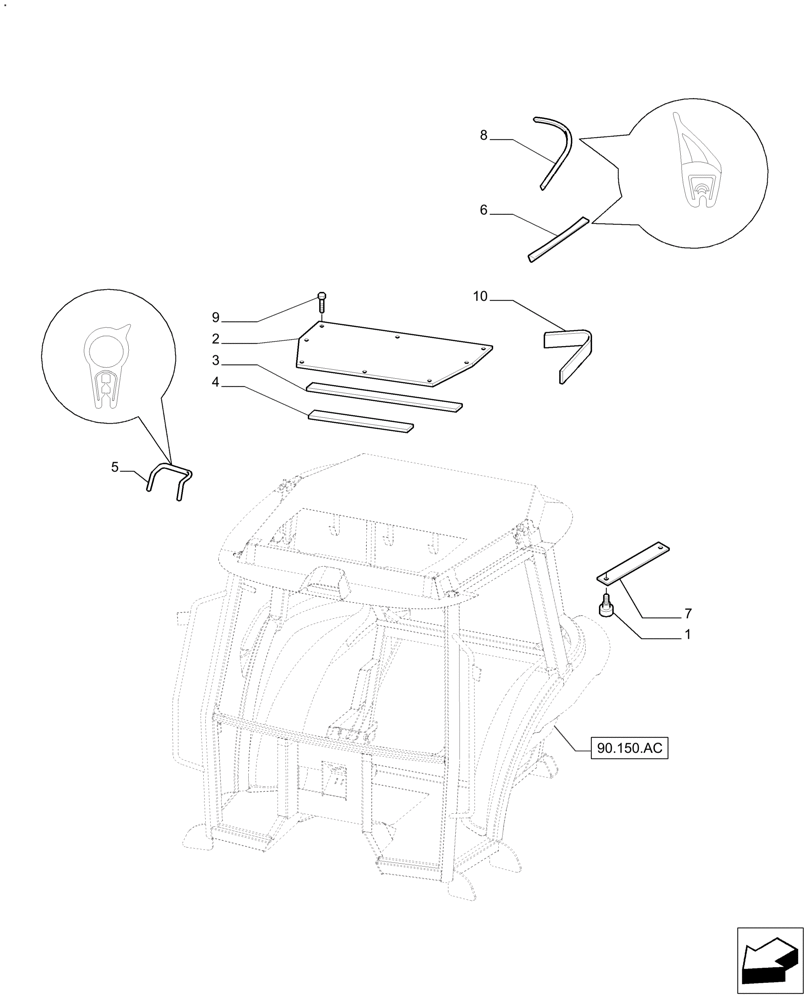 8
6
10
9
2
3
4
5
7
1
90.150.AC