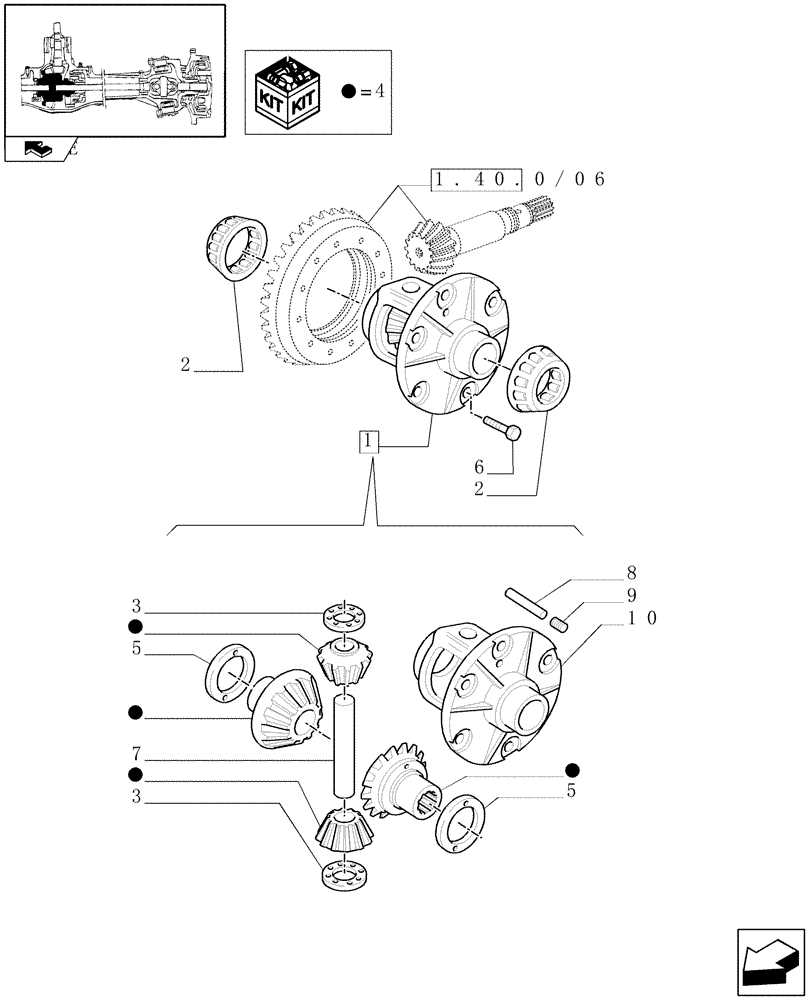 KIT KIT ● = 4

1 . 4 0 . 0 / 0 6

2

1

6

2

8

9

1 0

3

●

5

●

7

●

3

●

5