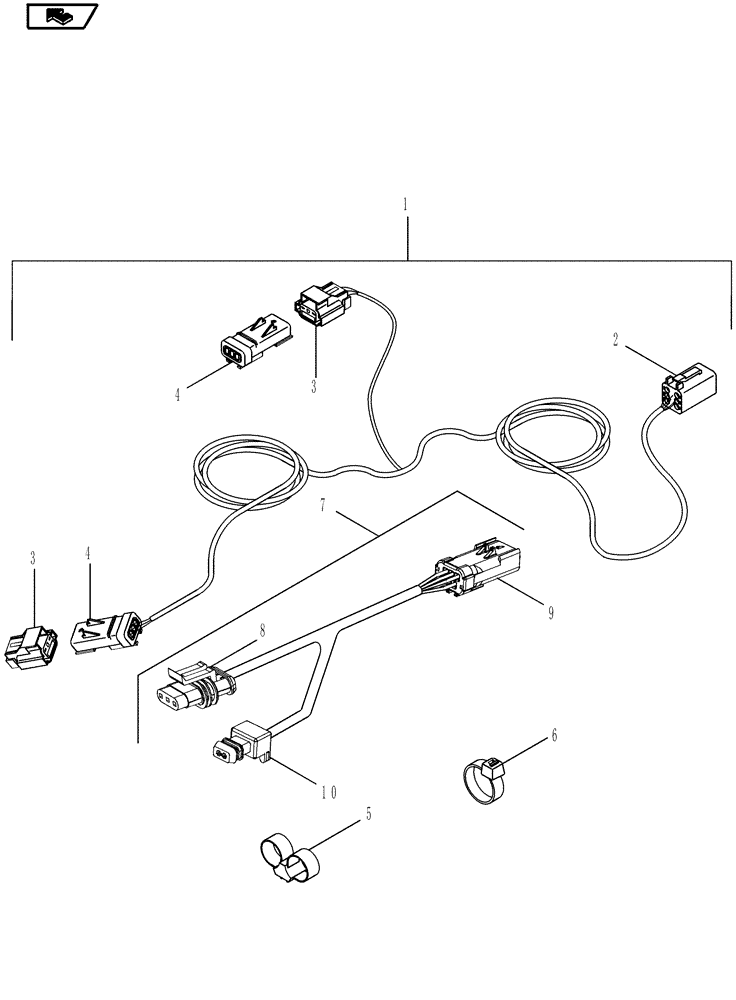 1
2
4
3
7
3
4
9
8
10
6
5