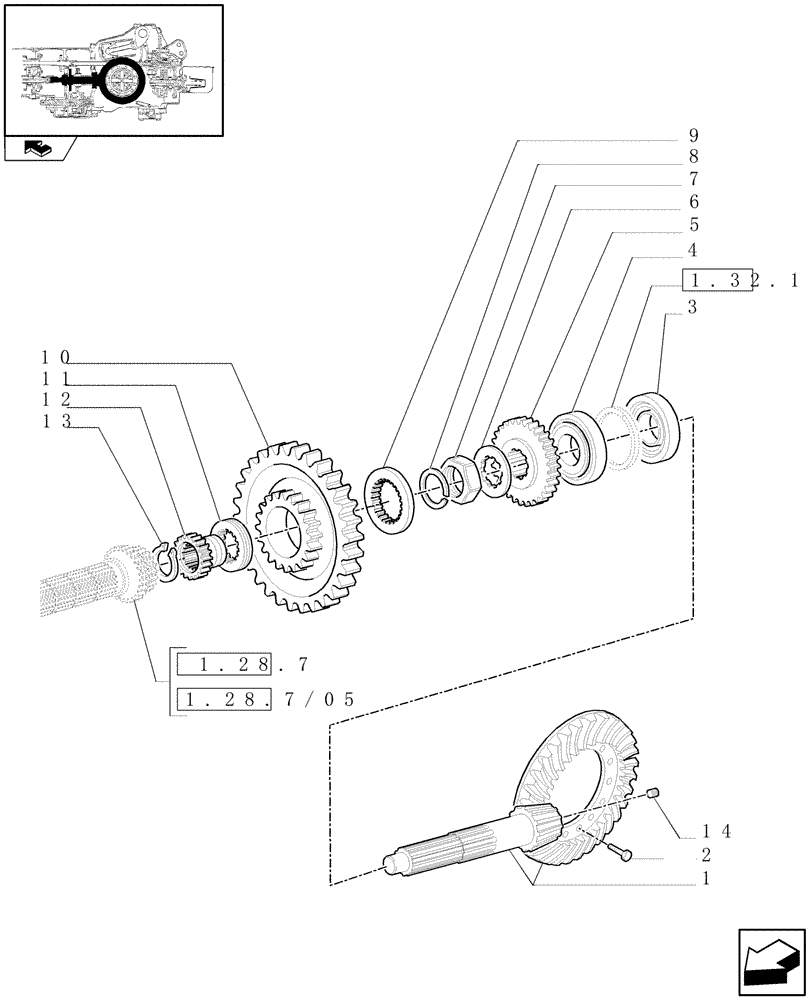 9
8
7
6
5
4
1.32.1
3
10
11
12
13
1.28.7
1.28.7/05
14
2
1