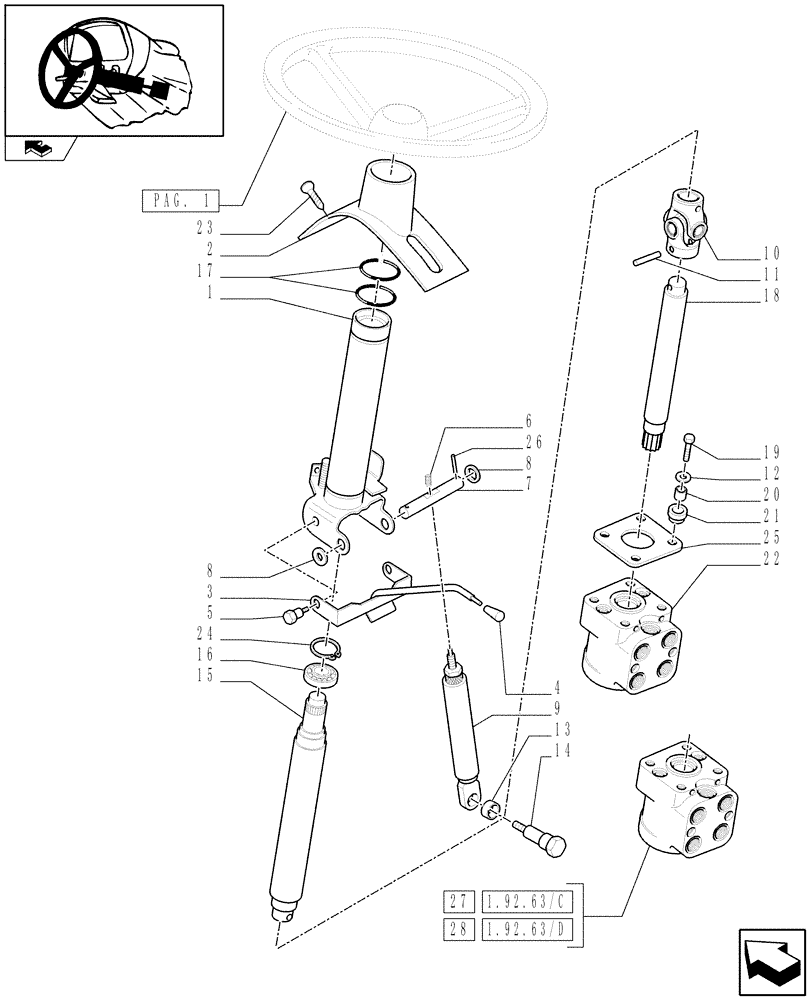 PAG. 1
23
2
17
1
6
26
8
7
8
3
5
24
16
15
4
9
13
14
10
11
18
19
12
20
21
25
22
27 1.92.63/C
28 1.92.63/D