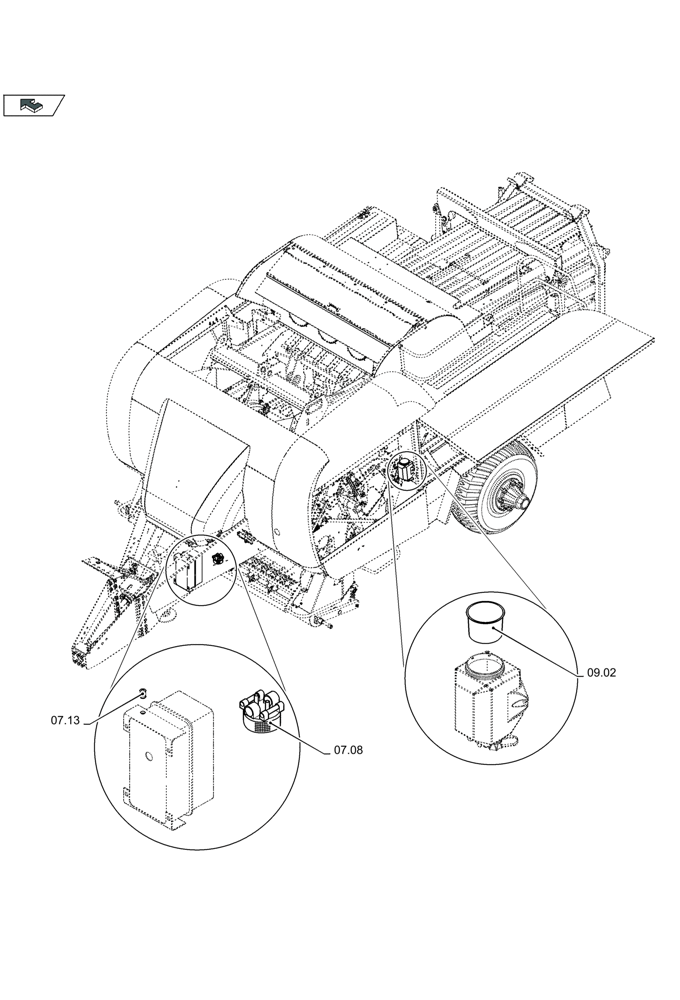 09.02

07.13

07.08