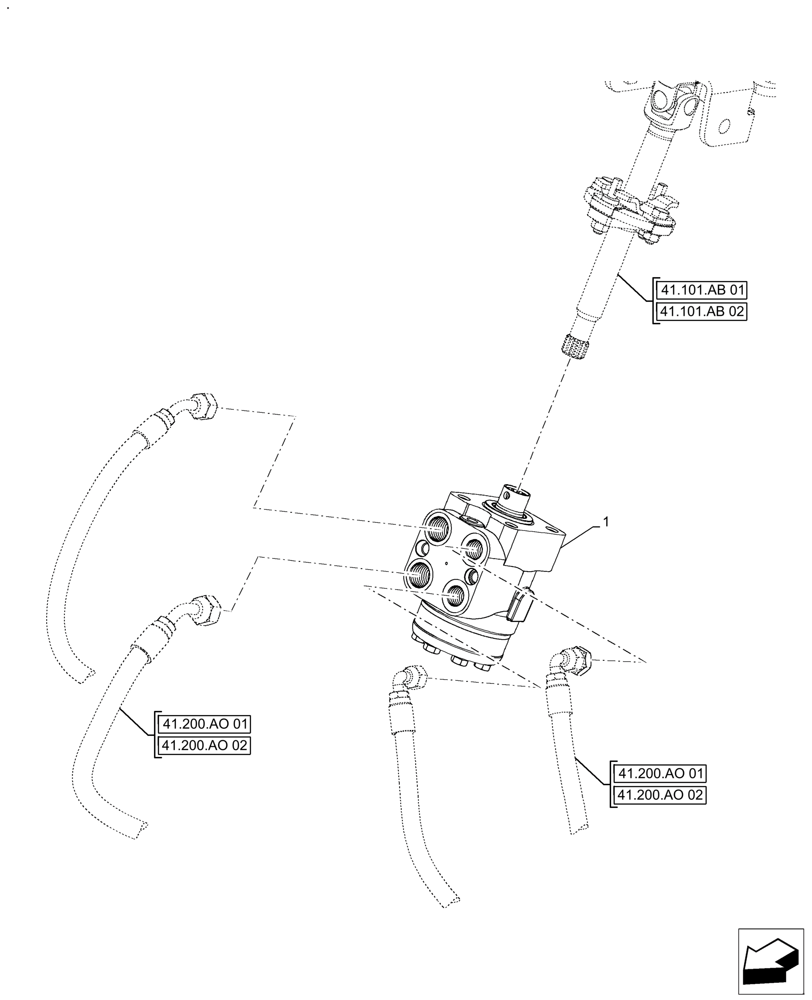 41.101.AB 01
41.101.AB 02

1

41.200.AO 01
41.200.AO 02

41.200.AO 01
41.200.AO 02