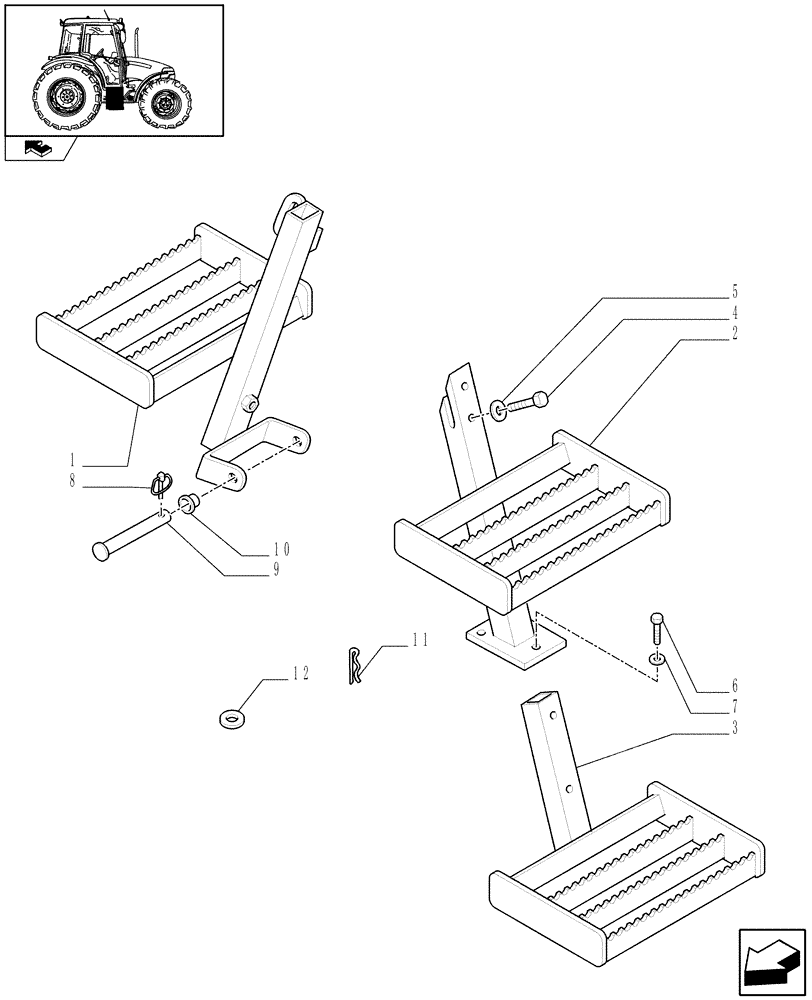 5
4
2
1
8
10
9
11
12
6
7
3