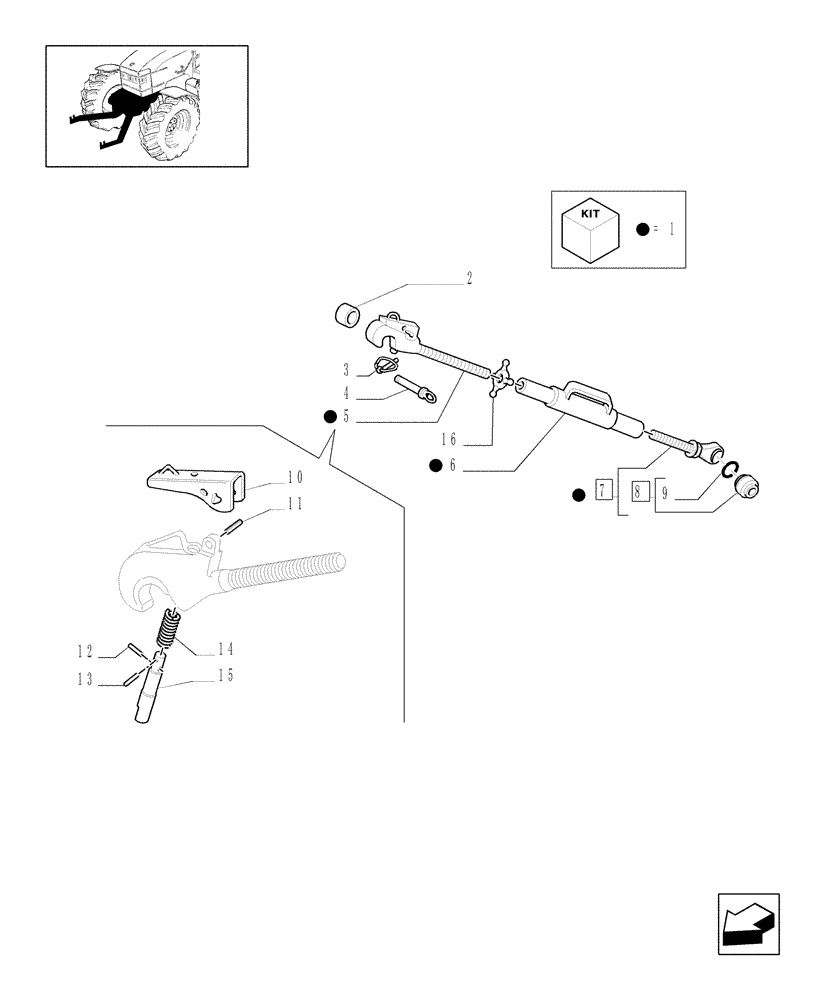 KIT
● = 1

2
3
4
● 5
16
● 6
● 7 8 9
10
11
12
13
14
15