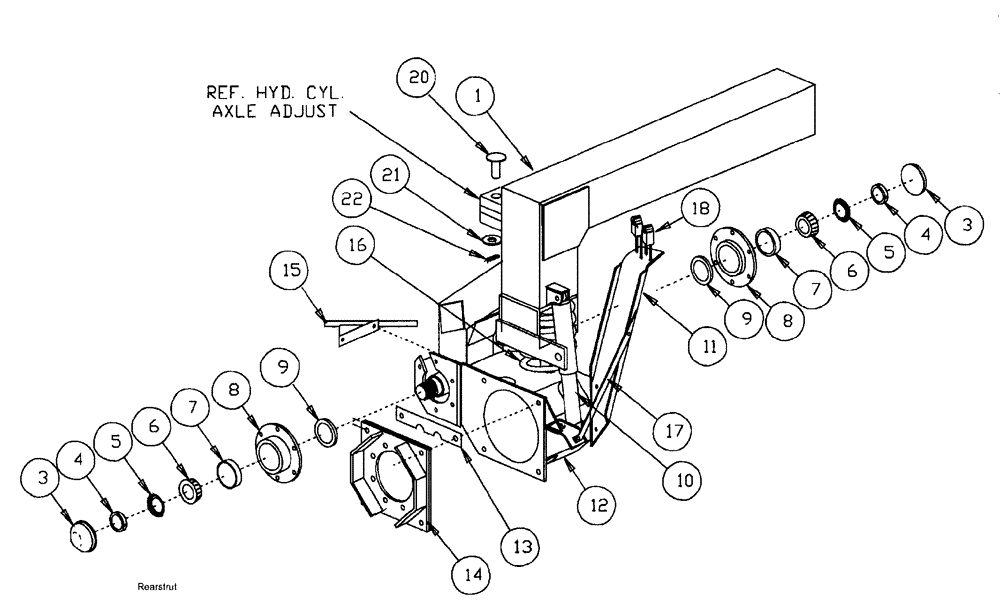 REF. HYD. CYL. AXLE ADJUST

20
1
21
22
16
15
18
3
4
5
6
7
8
9
11
17
10
12
13
14
9
8
7
6
5
4
3

Rearstrut