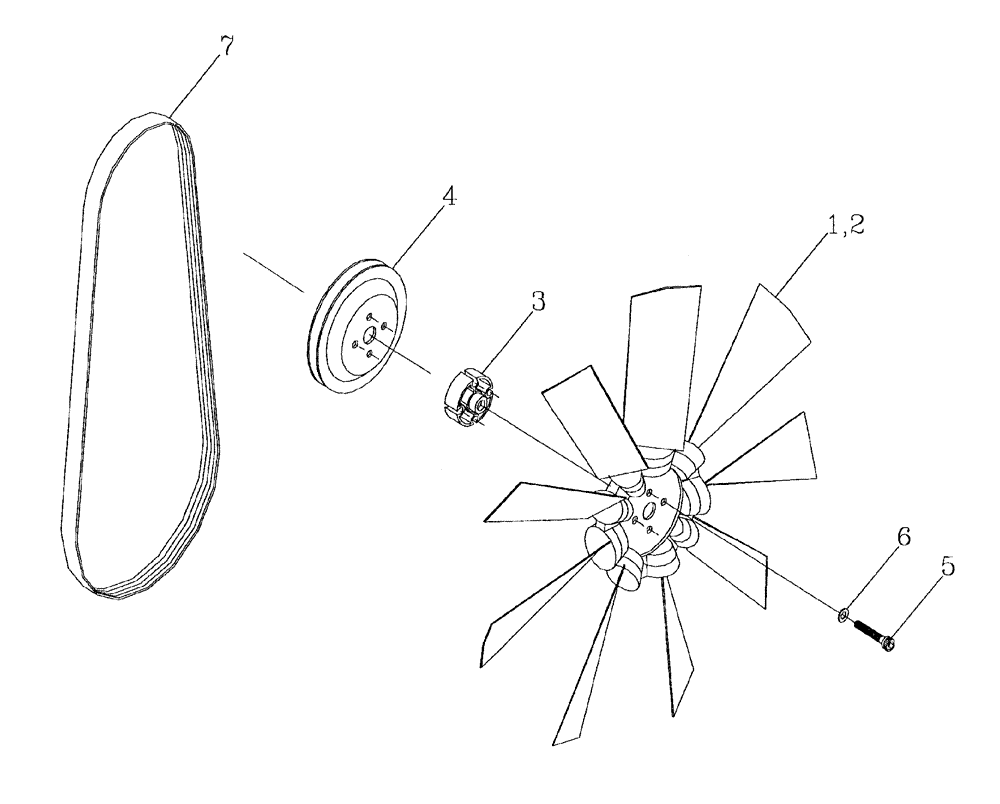 7

4

1,2

3

6

5