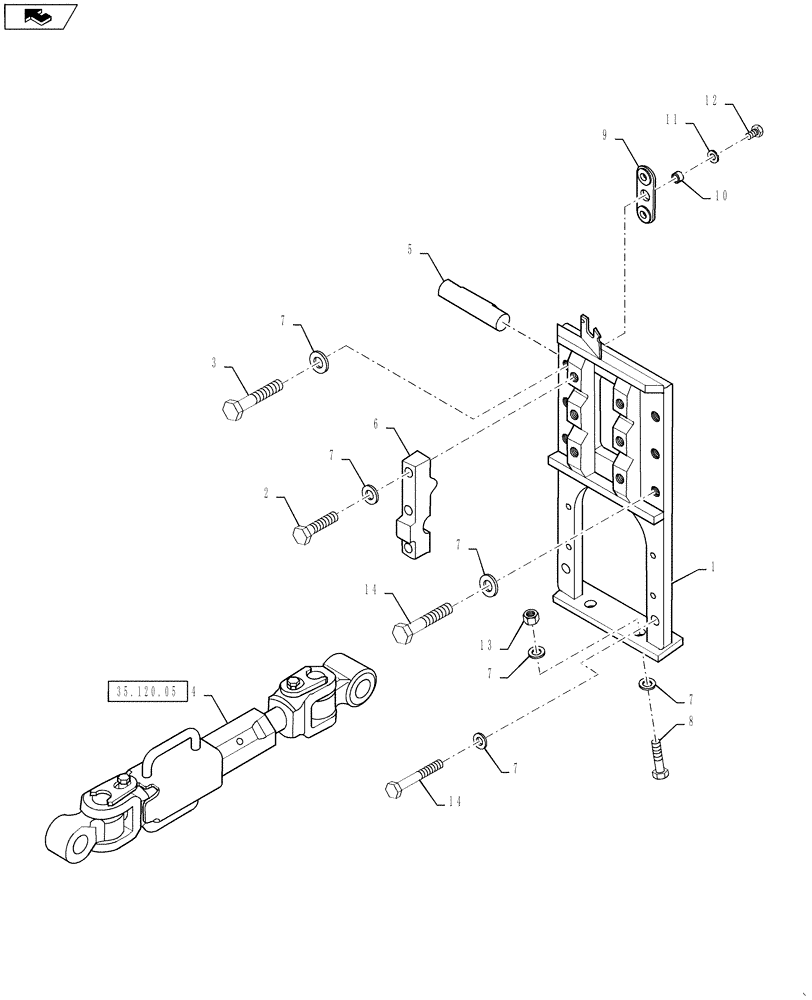 12
11
9
10
5
7
3
6
7
2
7
14
1
13
7
35.120.05
4
7
8
7
14