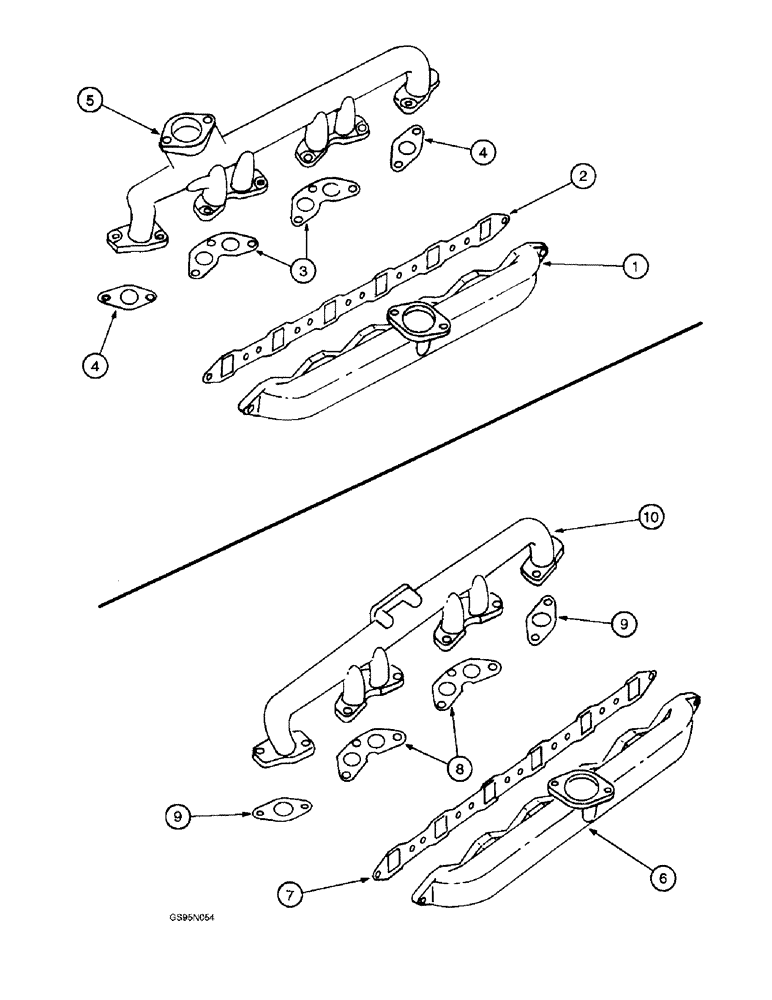 5
4
2
3
1
4
10
9
8
9
7
6
GS95N054