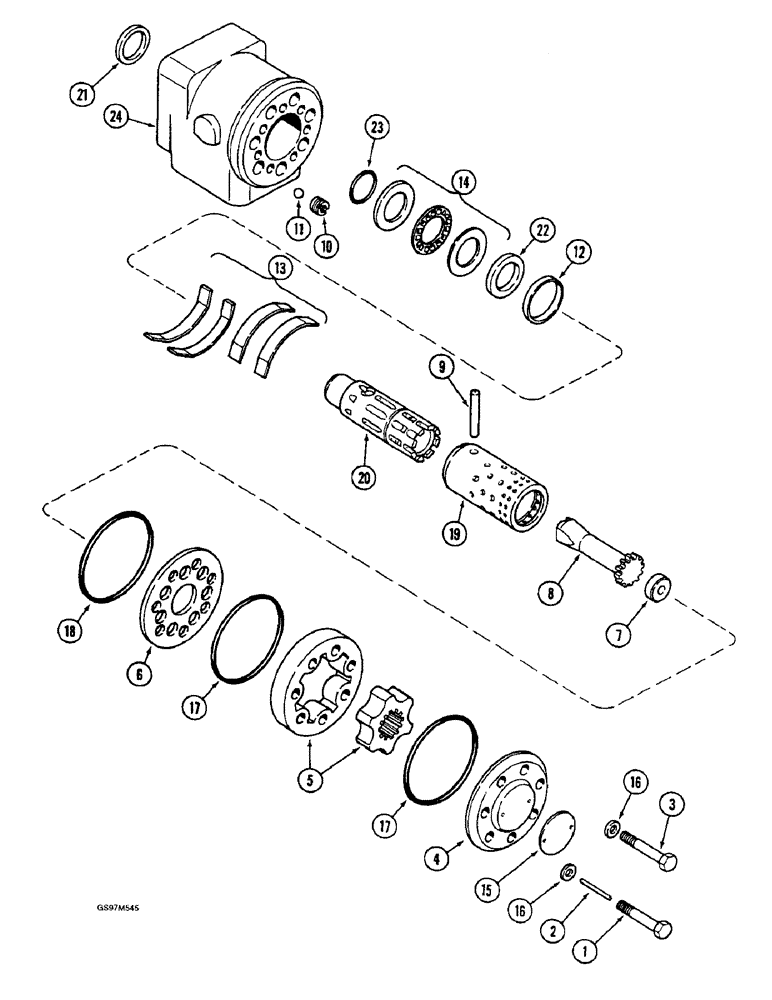 21
24
23
14
11
10
22
12
13
9
20
19
8
7
18
6
17
5
17
4
16
3
15
16
2
1
GS97M545