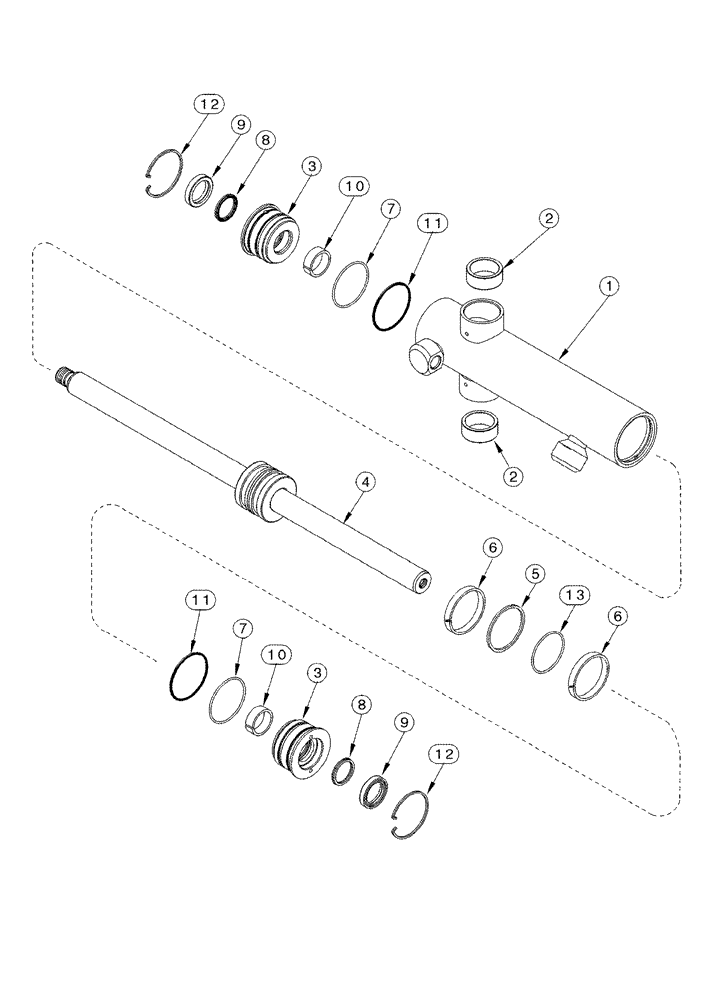 12
9
8
3
10
7
11
2
1
2
4
6
5
13
6
11
7
10
3
8
9
12