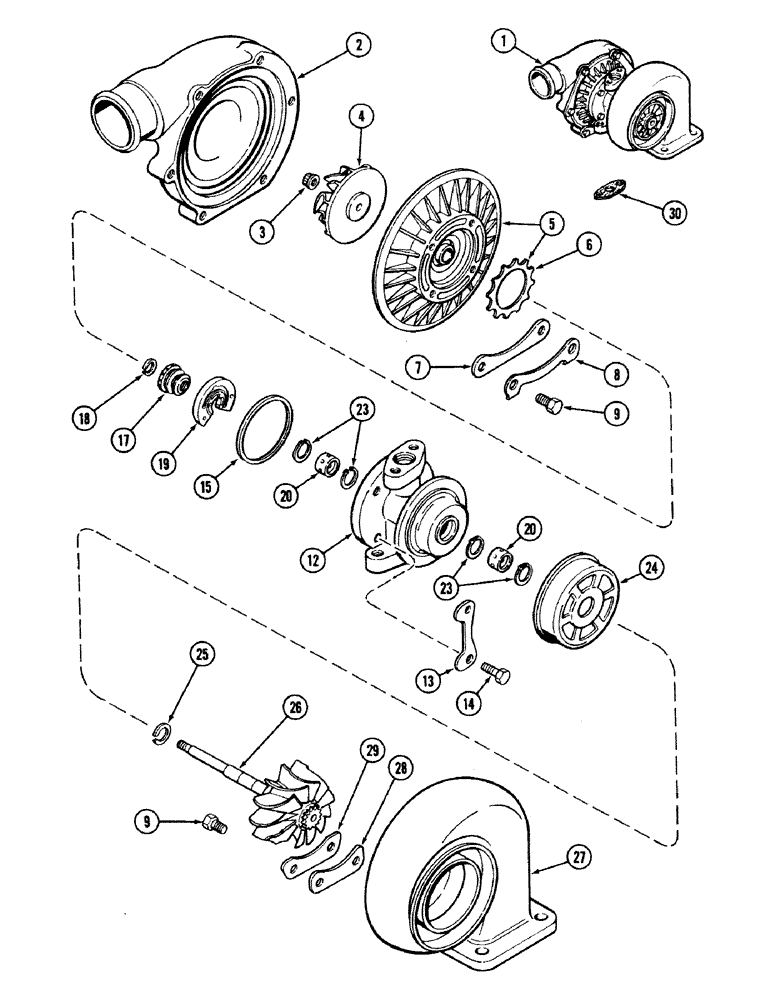 2
1
4
3
30
5
6
7
8
9
18
17
19
15
23
20
12
20
23
24
13
14
25
26
29
28
9
27