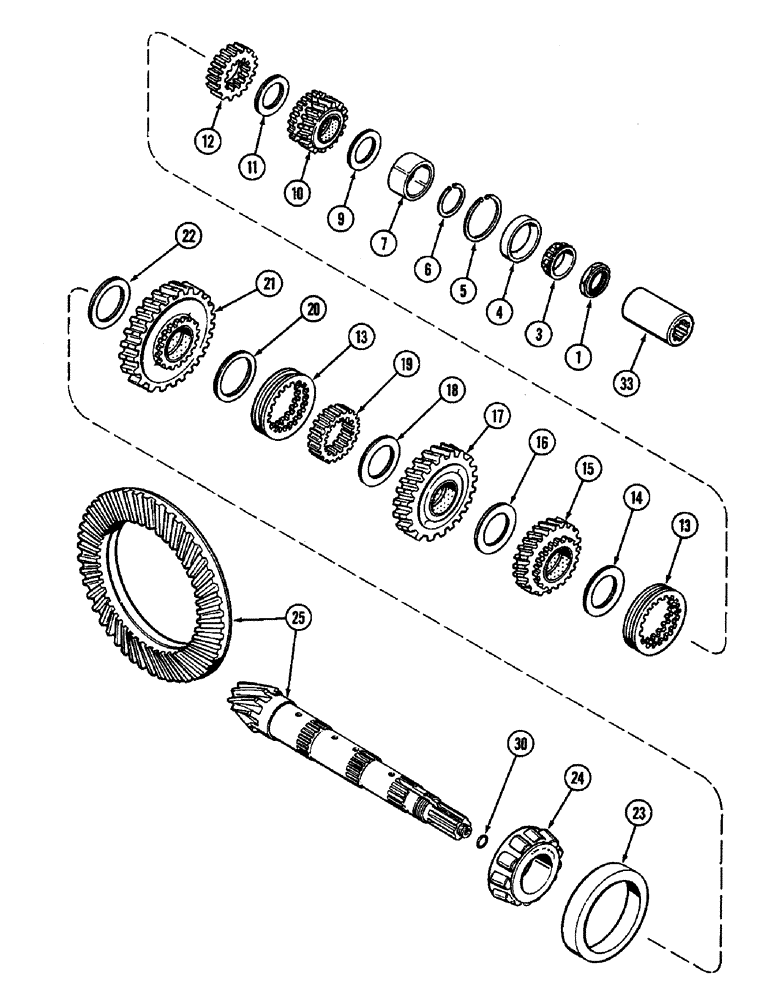 12
11
10
9
7
6
5
4
3
1
33
22
21
20
13
19
18
17
16
15
14
13
25
30
24
23