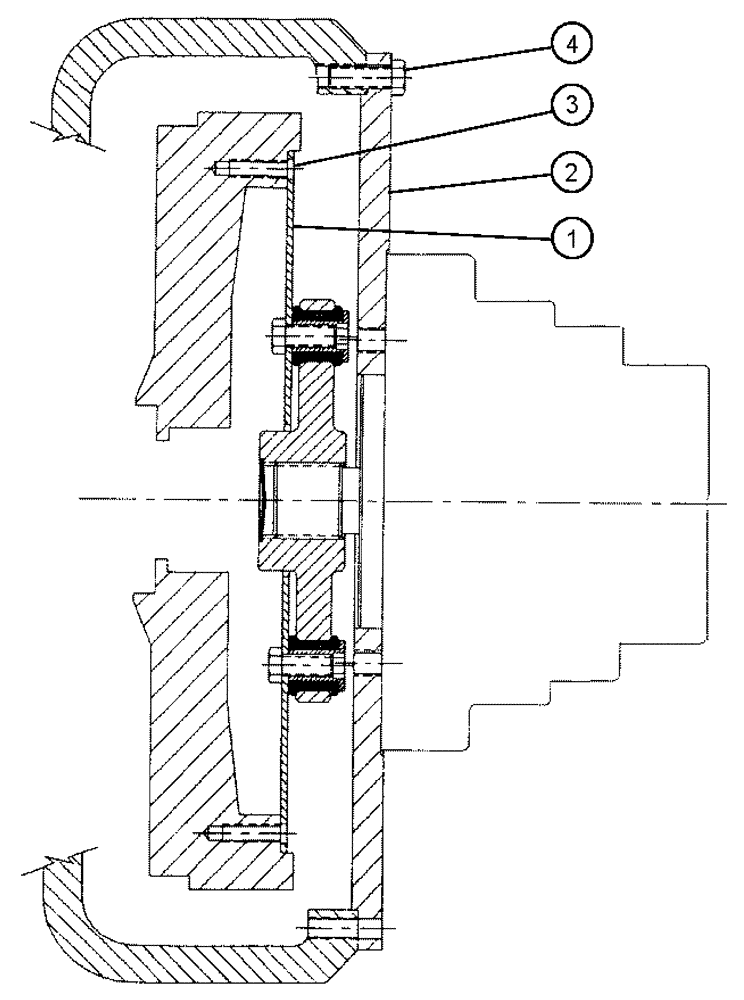 4
3
2
1