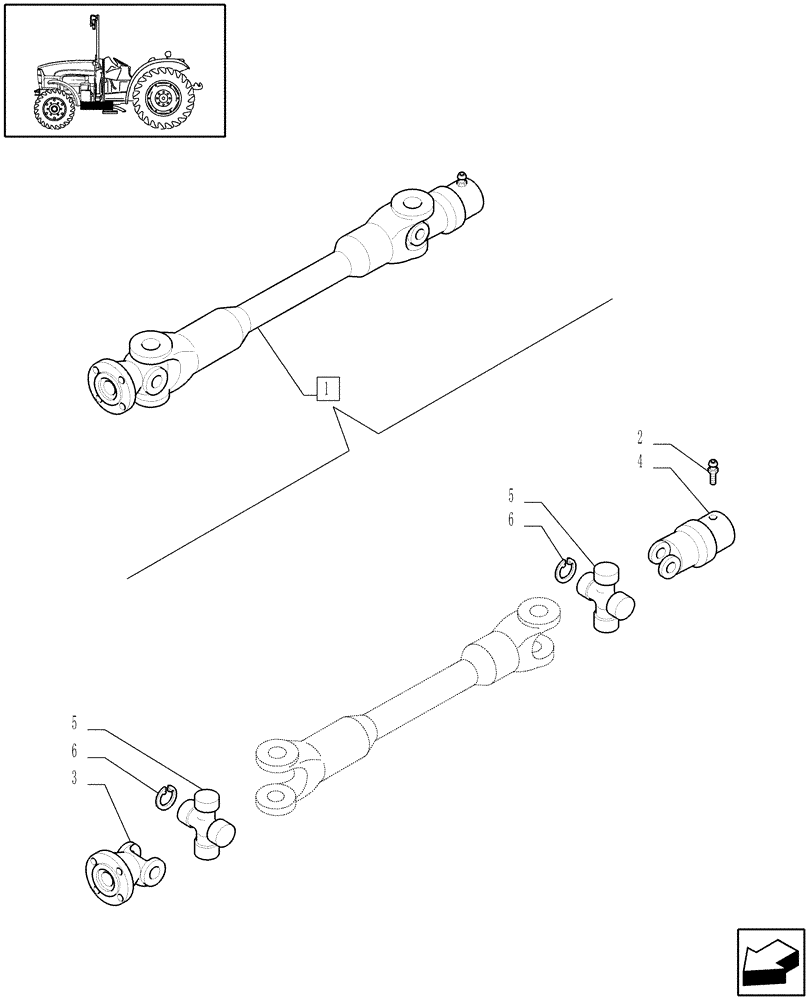 1
2
4
5
6
5
6
3