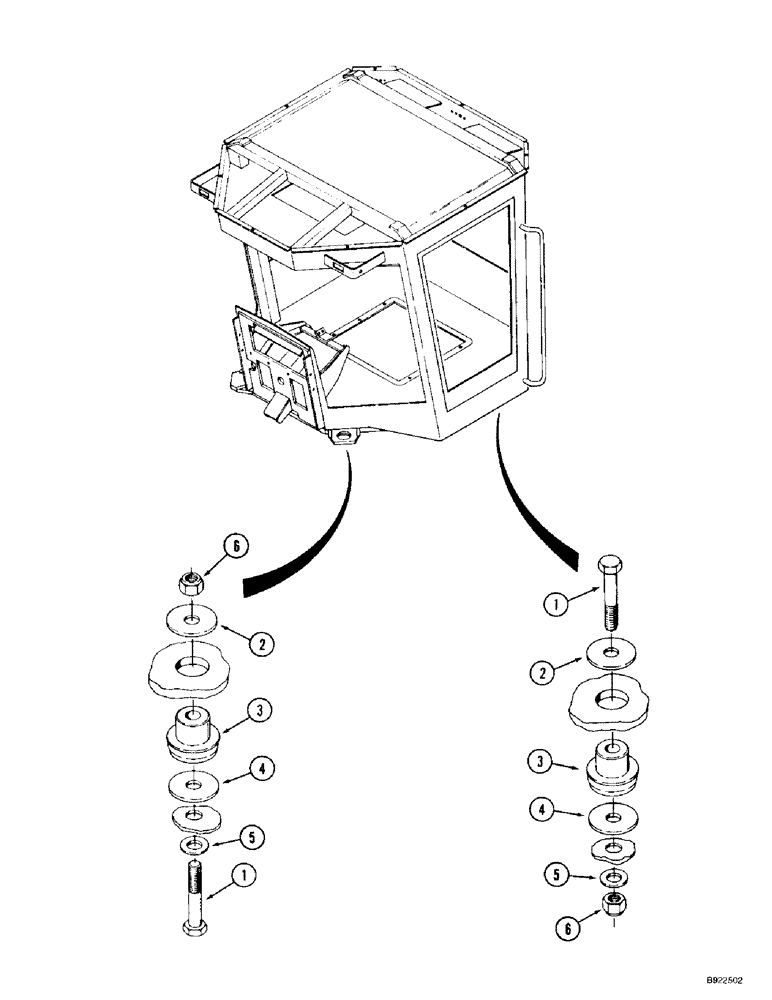 6
2
3
4
5
1
1
2
3
4
5
6
B922502